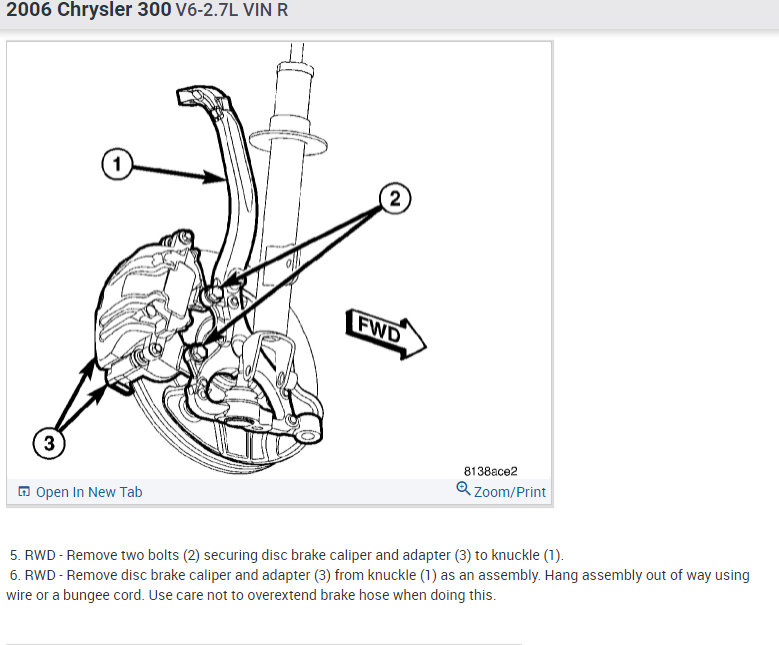 2006 Chrysler 300 V6-2.7L VIN R

1

2

FWD

3

8138ace2

Open In New Tab

Zoom/Print

5. RWD - Remove two bolts (2) securing disc brake caliper and adapter (3) to knuckle (1).
6. RWD - Remove disc brake caliper and adapter (3) from knuckle (1) as an assembly. Hang assembly out of way using wire or a bungee cord. Use care not to overextend brake hose when doing this.