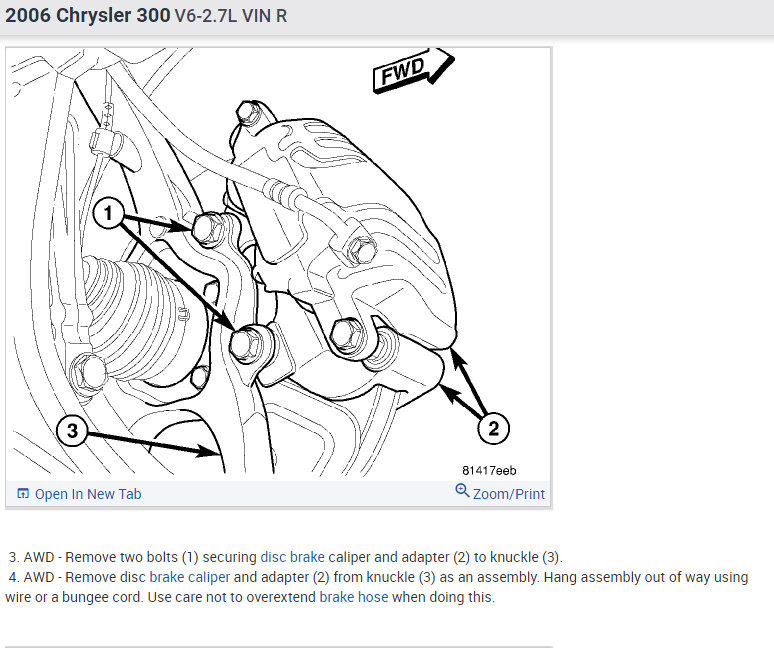 2006 Chrysler 300 V6-2.7L VIN R

FWD

1

2

3

81417eeb

Open In New Tab

Zoom/Print

3. AWD - Remove two bolts (1) securing disc brake caliper and adapter (2) to knuckle (3).

4. AWD - Remove disc brake caliper and adapter (2) from knuckle (3) as an assembly. Hang assembly out of way using wire or a bungee cord. Use care not to overextend brake hose when doing this.