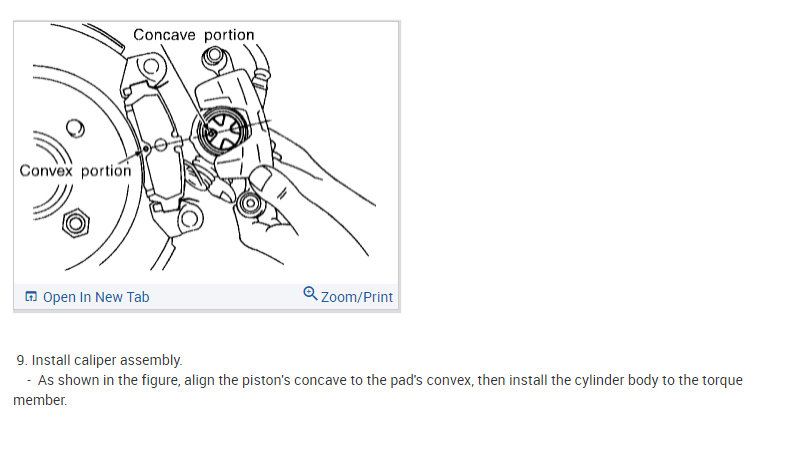 Concave portion

Convex portion

Open In New Tab

Zoom/Print

9. Install caliper assembly.

- As shown in the figure, align the piston's concave to the pad's convex, then install the cylinder body to the torque member.