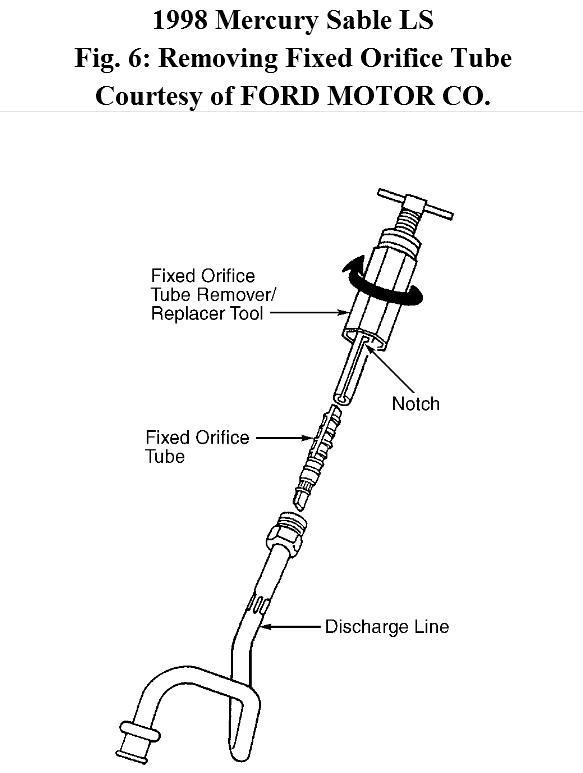 1998 Mercury Sable LS
Fig. 6: Removing Fixed Orifice Tube
Courtesy of FORD MOTOR CO.

Fixed Orifice Tube Remover/ Replacer Tool

Notch

Fixed Orifice Tube

Discharge Line