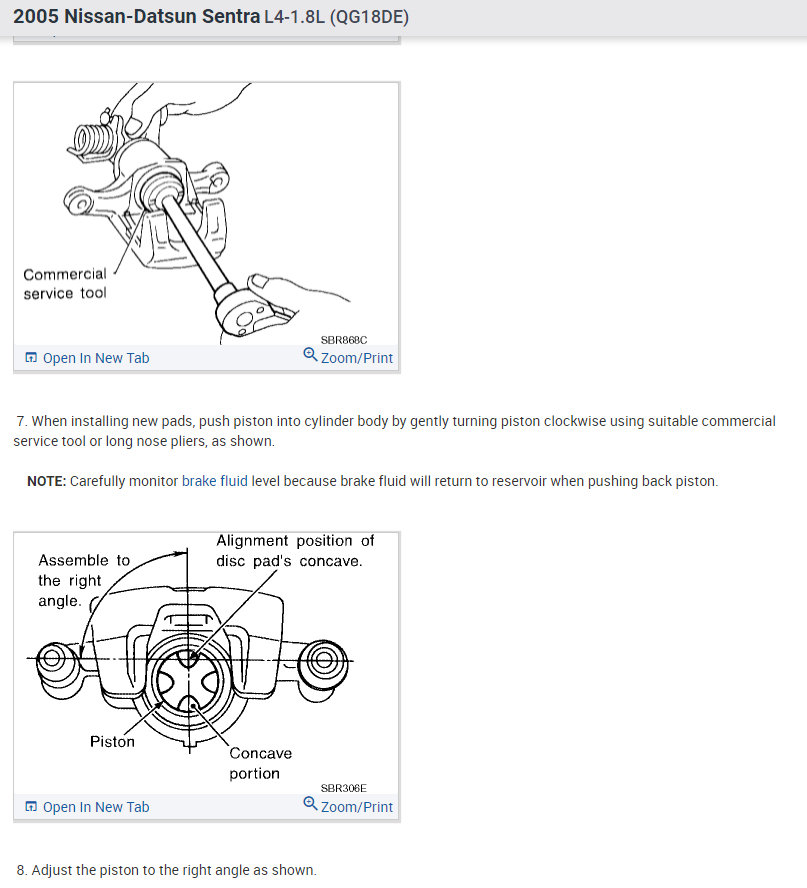 2005 Nissan-Datsun Sentra L4-1.8L (QG18DE)

Commercial service tool

SBR868C

Open In New Tab

Zoom/Print

7. When installing new pads, push piston into cylinder body by gently turning piston clockwise using suitable commercial service tool or long nose pliers, as shown.

NOTE: Carefully monitor brake fluid level because brake fluid will return to reservoir when pushing back piston.

Assemble to the right angle.

Alignment position of disc pad's concave.

Piston

Concave portion

SBR306E

Open In New Tab

Zoom/Print

8. Adjust the piston to the right angle as shown.