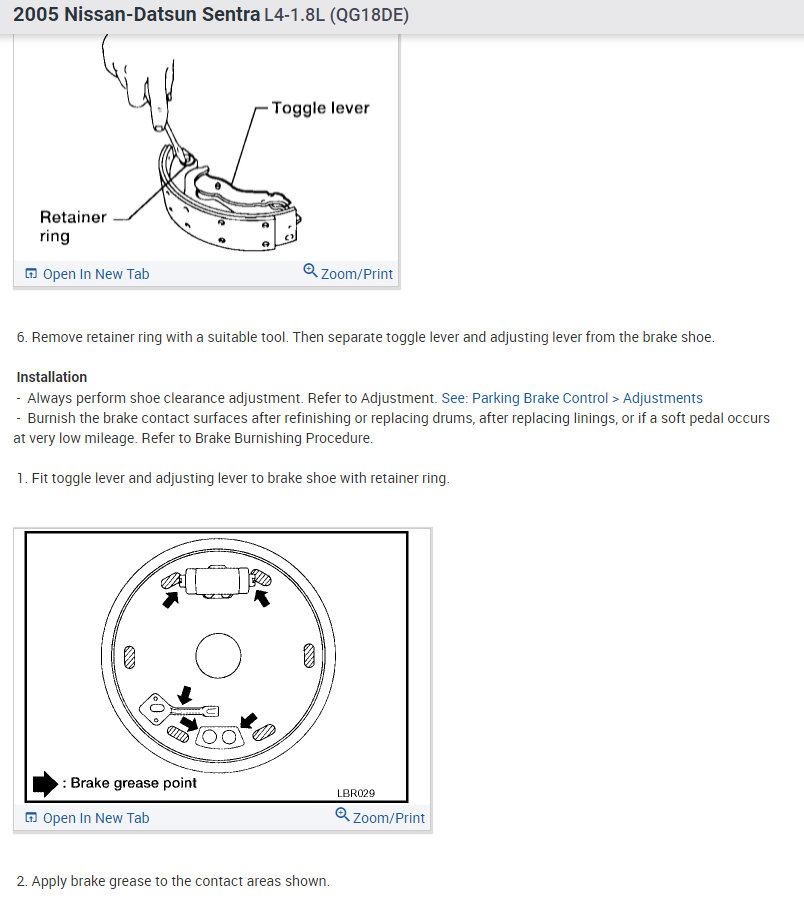 2005 Nissan-Datsun Sentra L4-1.8L (QG18DE)

Toggle lever

Retainer ring

Open In New Tab
Zoom/Print

6. Remove retainer ring with a suitable tool. Then separate toggle lever and adjusting lever from the brake shoe.

Installation
- Always perform shoe clearance adjustment. Refer to Adjustment. See: Parking Brake Control > Adjustments
- Burnish the brake contact surfaces after refinishing or replacing drums, after replacing linings, or if a soft pedal occurs at very low mileage. Refer to Brake Burnishing Procedure.

1. Fit toggle lever and adjusting lever to brake shoe with retainer ring.

: Brake grease point
LBR029

Open In New Tab
Zoom/Print

2. Apply brake grease to the contact areas shown.