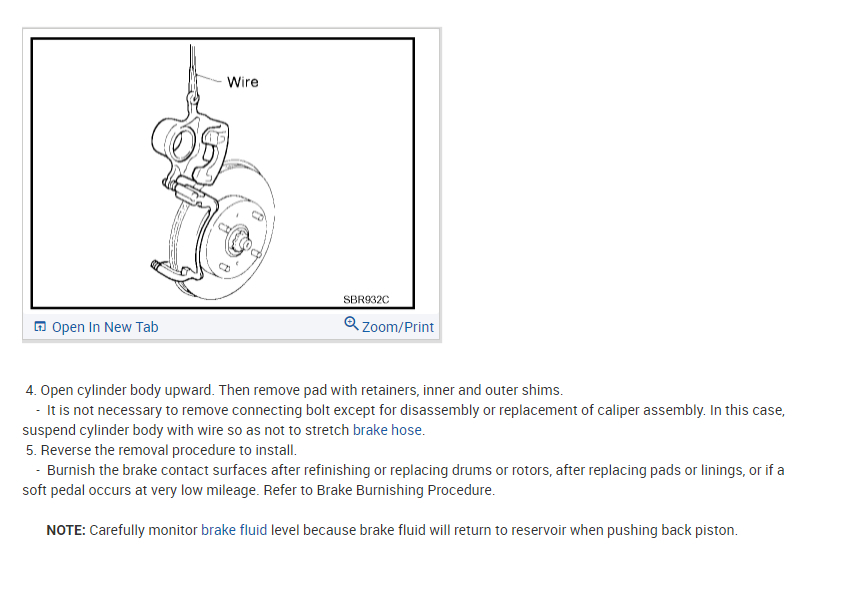 Wire

SBR932C

Open In New Tab

Zoom/Print

4. Open cylinder body upward. Then remove pad with retainers, inner and outer shims.
- It is not necessary to remove connecting bolt except for disassembly or replacement of caliper assembly. In this case, suspend cylinder body with wire so as not to stretch brake hose.
5. Reverse the removal procedure to install.
- Burnish the brake contact surfaces after refinishing or replacing drums or rotors, after replacing pads or linings, or if a soft pedal occurs at very low mileage. Refer to Brake Burnishing Procedure.

NOTE: Carefully monitor brake fluid level because brake fluid will return to reservoir when pushing back piston.