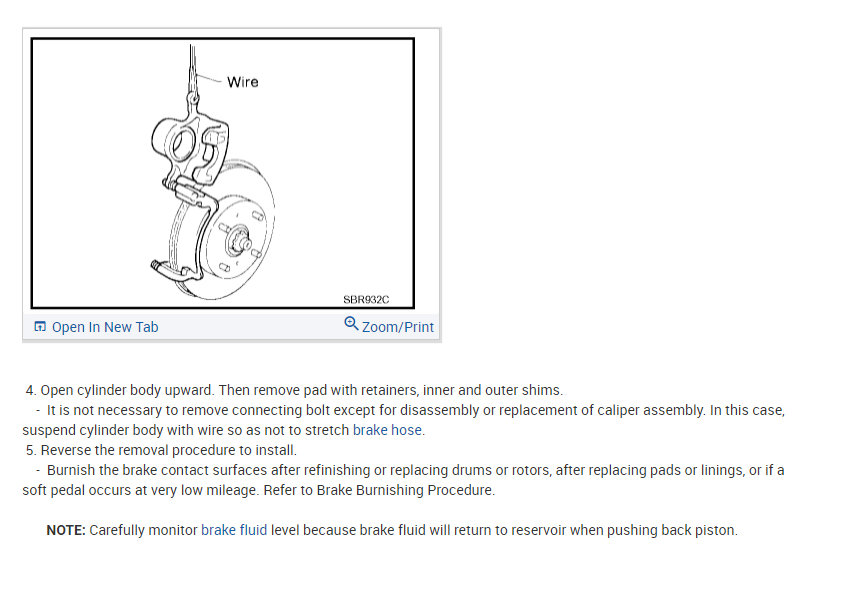 Wire

SBR932C

Open In New Tab

Zoom/Print

4. Open cylinder body upward. Then remove pad with retainers, inner and outer shims.
- It is not necessary to remove connecting bolt except for disassembly or replacement of caliper assembly. In this case, suspend cylinder body with wire so as not to stretch brake hose.
5. Reverse the removal procedure to install.
- Burnish the brake contact surfaces after refinishing or replacing drums or rotors, after replacing pads or linings, or if a soft pedal occurs at very low mileage. Refer to Brake Burnishing Procedure.

NOTE: Carefully monitor brake fluid level because brake fluid will return to reservoir when pushing back piston.