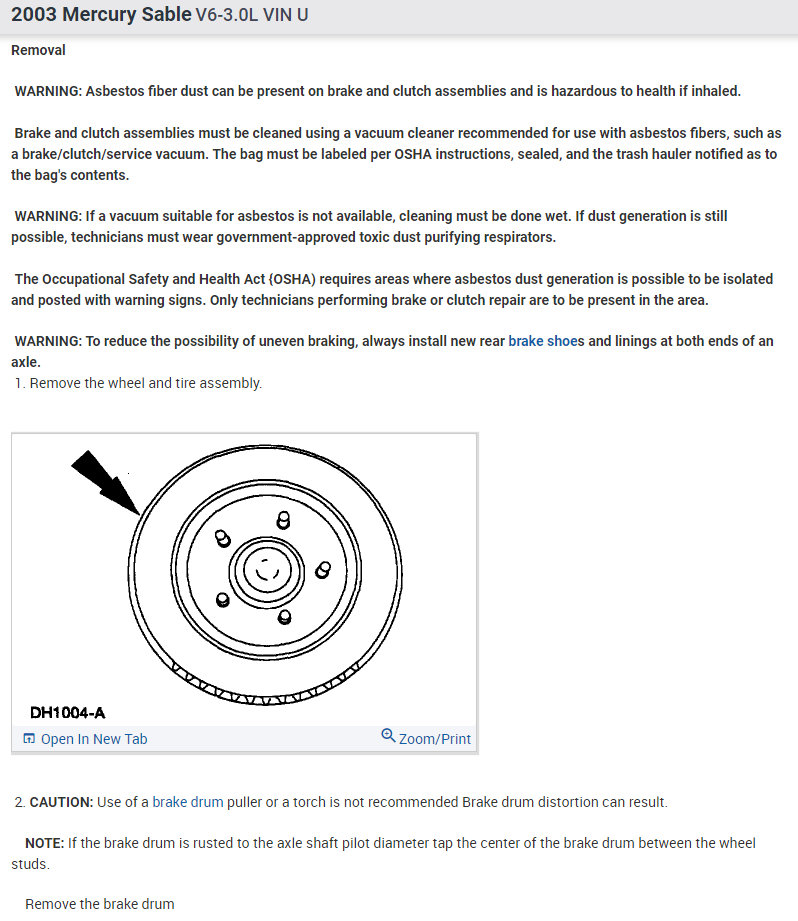 2003 Mercury Sable V6-3.0L VIN U

Removal

WARNING: Asbestos fiber dust can be present on brake and clutch assemblies and is hazardous to health if inhaled.

Brake and clutch assemblies must be cleaned using a vacuum cleaner recommended for use with asbestos fibers, such as a brake/clutch/service vacuum. The bag must be labeled per OSHA instructions, sealed, and the trash hauler notified as to the bag's contents.

WARNING: If a vacuum suitable for asbestos is not available, cleaning must be done wet. If dust generation is still possible, technicians must wear government-approved toxic dust purifying respirators.

The Occupational Safety and Health Act (OSHA) requires areas where asbestos dust generation is possible to be isolated and posted with warning signs. Only technicians performing brake or clutch repair are to be present in the area.

WARNING: To reduce the possibility of uneven braking, always install new rear brake shoes and linings at both ends of an axle.
1. Remove the wheel and tire assembly.

DH1004-A
Open In New Tab
Zoom/Print

2. CAUTION: Use of a brake drum puller or a torch is not recommended Brake drum distortion can result.

NOTE: If the brake drum is rusted to the axle shaft pilot diameter tap the center of the brake drum between the wheel studs.

Remove the brake drum