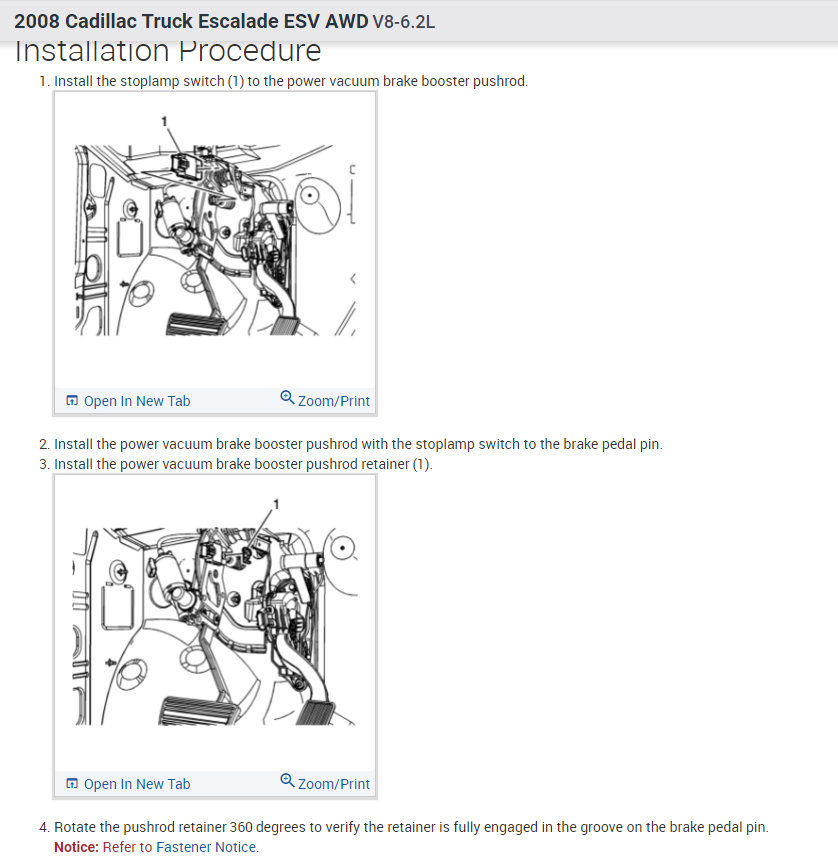 2008 Cadillac Truck Escalade ESV AWD V8-6.2L

Installation Procedure

1. Install the stoplamp switch (1) to the power vacuum brake booster pushrod.

1

Open In New Tab Zoom/Print

2. Install the power vacuum brake booster pushrod with the stoplamp switch to the brake pedal pin.
3. Install the power vacuum brake booster pushrod retainer (1).

1

Open In New Tab Zoom/Print

4. Rotate the pushrod retainer 360 degrees to verify the retainer is fully engaged in the groove on the brake pedal pin.
Notice: Refer to Fastener Notice.