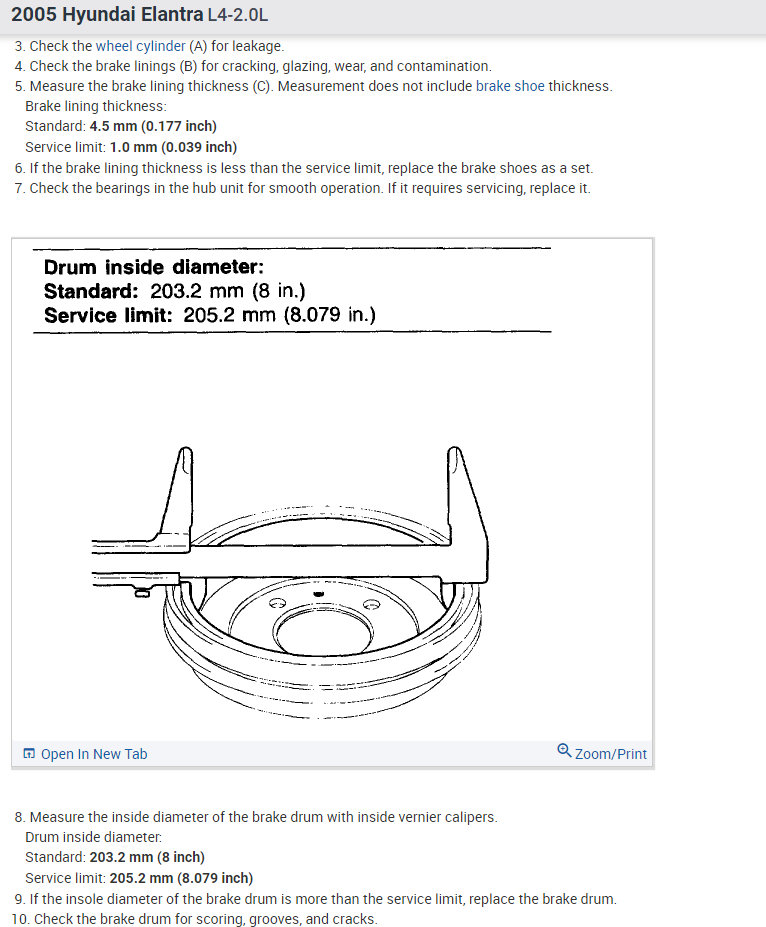 2005 Hyundai Elantra L4-2.0L

3. Check the wheel cylinder (A) for leakage.
4. Check the brake linings (B) for cracking, glazing, wear, and contamination.
5. Measure the brake lining thickness (C). Measurement does not include brake shoe thickness.
Brake lining thickness:
Standard: 4.5 mm (0.177 inch)
Service limit: 1.0 mm (0.039 inch)
6. If the brake lining thickness is less than the service limit, replace the brake shoes as a set.
7. Check the bearings in the hub unit for smooth operation. If it requires servicing, replace it.

Drum inside diameter:
Standard: 203.2 mm (8 in.)
Service limit: 205.2 mm (8.079 in.)

Open In New Tab

Zoom/Print

8. Measure the inside diameter of the brake drum with inside vernier calipers.
Drum inside diameter:
Standard: 203.2 mm (8 inch)
Service limit: 205.2 mm (8.079 inch)
9. If the insole diameter of the brake drum is more than the service limit, replace the brake drum.
10. Check the brake drum for scoring, grooves, and cracks.