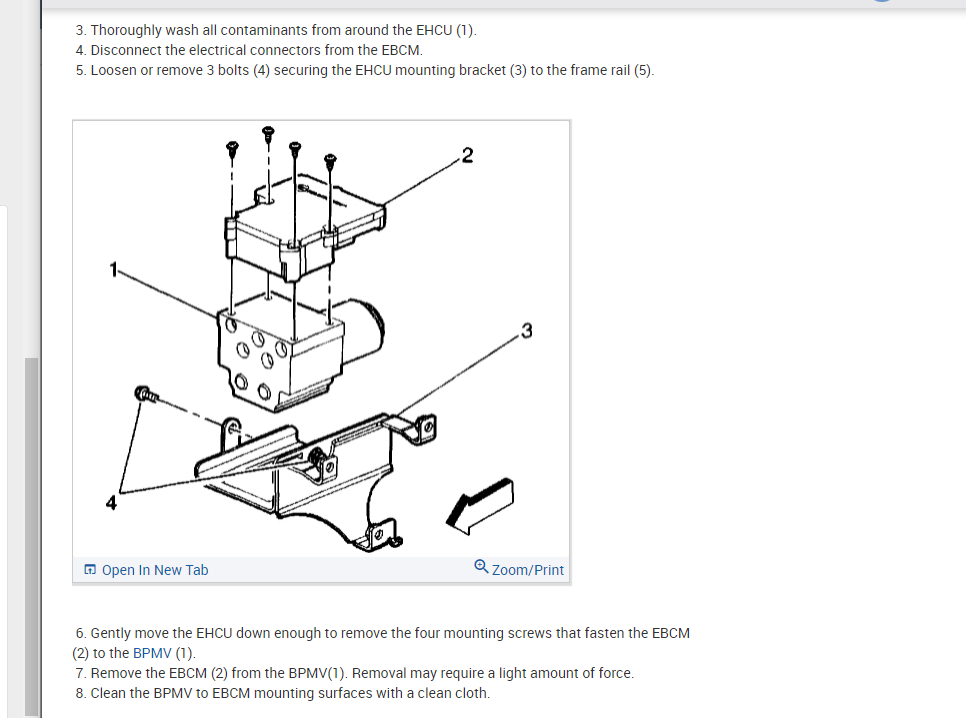 3. Thoroughly wash all contaminants from around the EHCU (1).
4. Disconnect the electrical connectors from the EBCM.
5. Loosen or remove 3 bolts (4) securing the EHCU mounting bracket (3) to the frame rail (5).

2
1
3
4

Open In New Tab
Zoom/Print

6. Gently move the EHCU down enough to remove the four mounting screws that fasten the EBCM (2) to the BPMV (1).
7. Remove the EBCM (2) from the BPMV(1). Removal may require a light amount of force.
8. Clean the BPMV to EBCM mounting surfaces with a clean cloth.