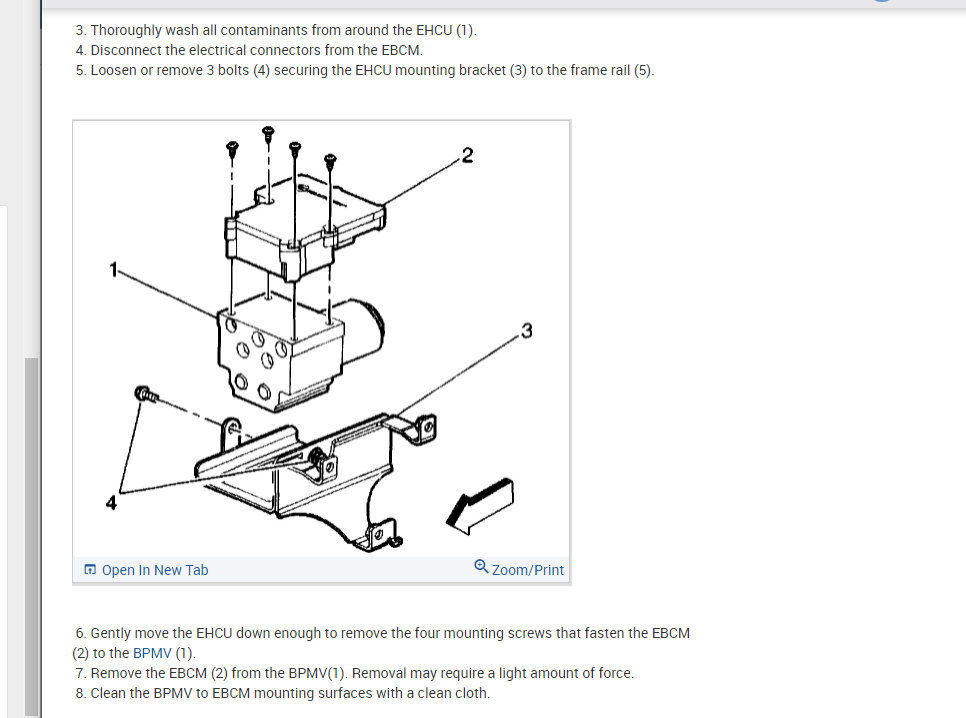 3. Thoroughly wash all contaminants from around the EHCU (1).
4. Disconnect the electrical connectors from the EBCM.
5. Loosen or remove 3 bolts (4) securing the EHCU mounting bracket (3) to the frame rail (5).

2

1

3

4

Open In New Tab

Zoom/Print

6. Gently move the EHCU down enough to remove the four mounting screws that fasten the EBCM (2) to the BPMV (1).
7. Remove the EBCM (2) from the BPMV(1). Removal may require a light amount of force.
8. Clean the BPMV to EBCM mounting surfaces with a clean cloth.