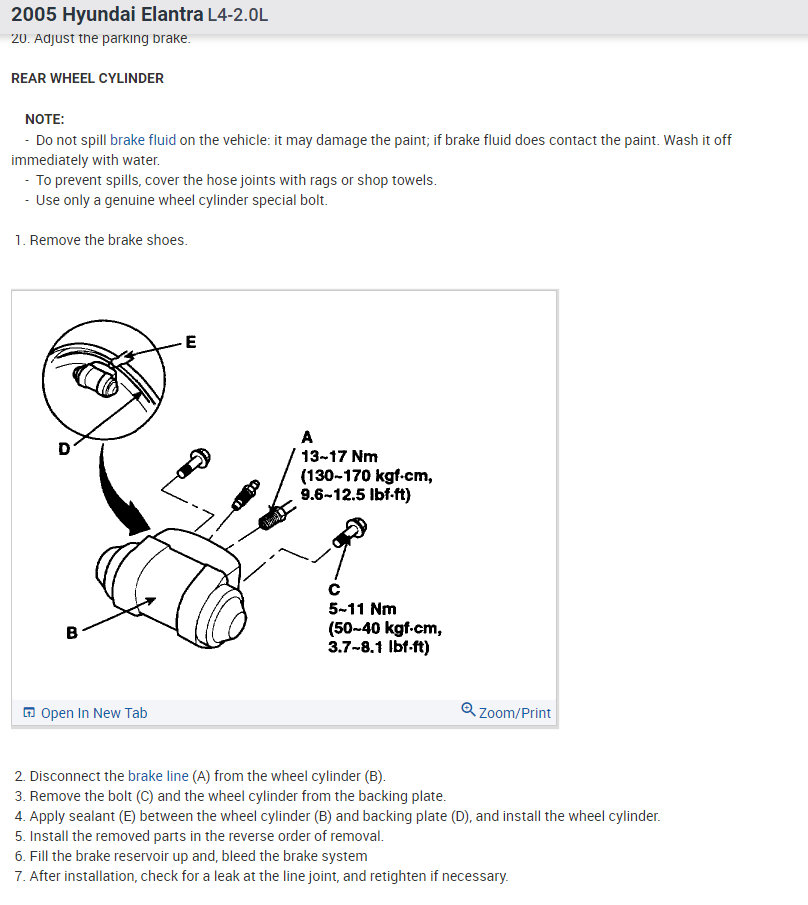 2005 Hyundai Elantra L4-2.0L

20. Adjust the parking brake.

REAR WHEEL CYLINDER

NOTE:
- Do not spill brake fluid on the vehicle: it may damage the paint; if brake fluid does contact the paint. Wash it off immediately with water.
- To prevent spills, cover the hose joints with rags or shop towels.
- Use only a genuine wheel cylinder special bolt.

1. Remove the brake shoes.

E

D

A
13~17 Nm
(130~170 kgf·cm,
9.6~12.5 lbf·ft)

C
5~11 Nm
(50~40 kgf·cm,
3.7~8.1 lbf·ft)

B

Open In New Tab

Zoom/Print

2. Disconnect the brake line (A) from the wheel cylinder (B).
3. Remove the bolt (C) and the wheel cylinder from the backing plate.
4. Apply sealant (E) between the wheel cylinder (B) and backing plate (D), and install the wheel cylinder.
5. Install the removed parts in the reverse order of removal.
6. Fill the brake reservoir up and, bleed the brake system
7. After installation, check for a leak at the line joint, and retighten if necessary.