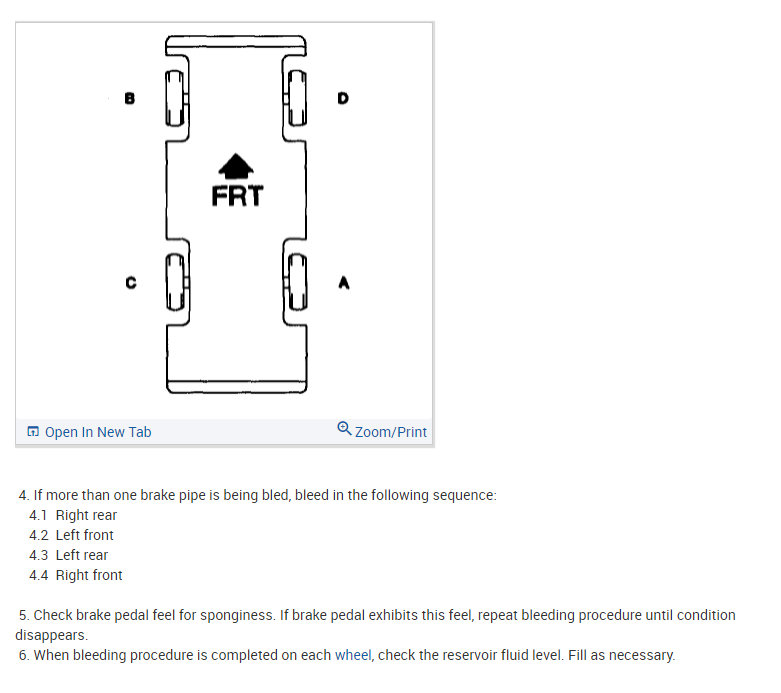 B

D

FRT

C

A

Open In New Tab

Zoom/Print

4. If more than one brake pipe is being bled, bleed in the following sequence:
4.1 Right rear
4.2 Left front
4.3 Left rear
4.4 Right front

5. Check brake pedal feel for sponginess. If brake pedal exhibits this feel, repeat bleeding procedure until condition disappears.
6. When bleeding procedure is completed on each wheel, check the reservoir fluid level. Fill as necessary.