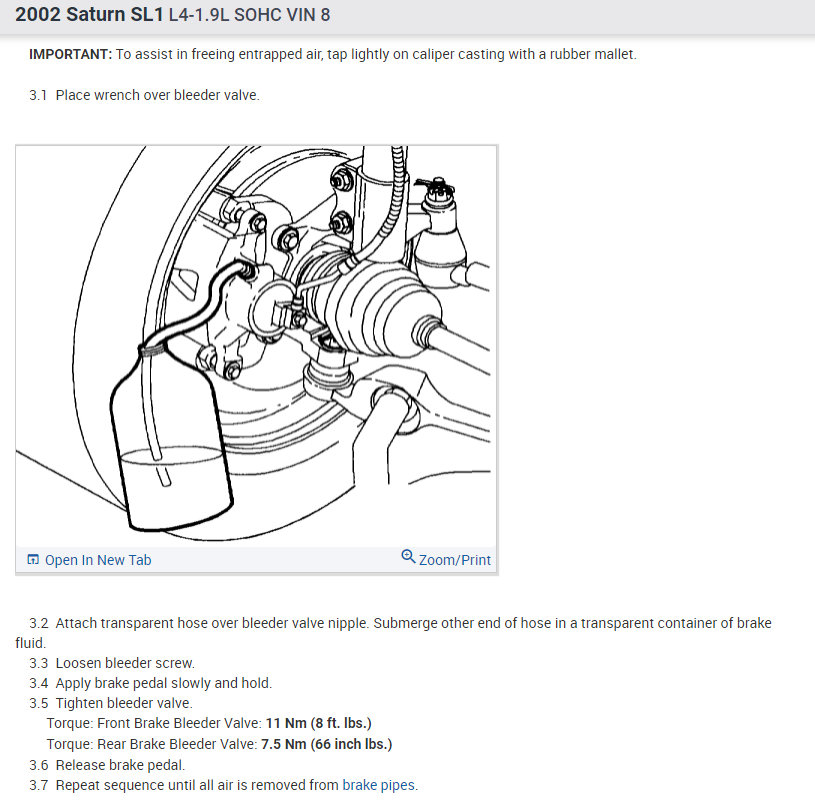 2002 Saturn SL1 L4-1.9L SOHC VIN 8

IMPORTANT: To assist in freeing entrapped air, tap lightly on caliper casting with a rubber mallet.

3.1 Place wrench over bleeder valve.

Open In New Tab

Zoom/Print

3.2 Attach transparent hose over bleeder valve nipple. Submerge other end of hose in a transparent container of brake fluid.
3.3 Loosen bleeder screw.
3.4 Apply brake pedal slowly and hold.
3.5 Tighten bleeder valve.
Torque: Front Brake Bleeder Valve: 11 Nm (8 ft. lbs.)
Torque: Rear Brake Bleeder Valve: 7.5 Nm (66 inch lbs.)
3.6 Release brake pedal.
3.7 Repeat sequence until all air is removed from brake pipes.