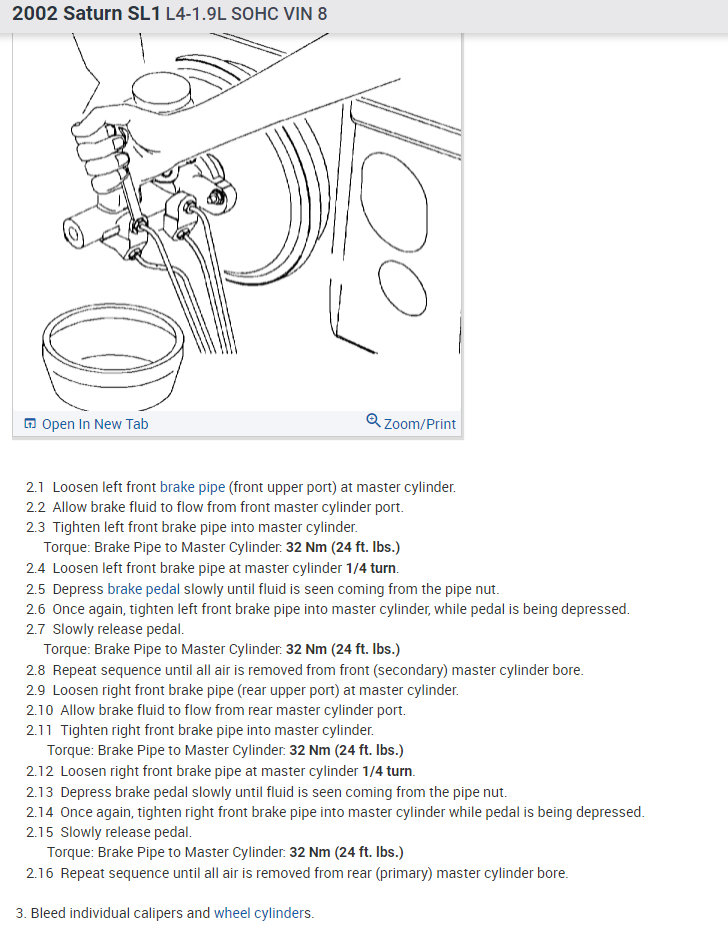 2002 Saturn SL1 L4-1.9L SOHC VIN 8

Open In New Tab
Zoom/Print

2.1 Loosen left front brake pipe (front upper port) at master cylinder.
2.2 Allow brake fluid to flow from front master cylinder port.
2.3 Tighten left front brake pipe into master cylinder.
Torque: Brake Pipe to Master Cylinder: 32 Nm (24 ft. lbs.)
2.4 Loosen left front brake pipe at master cylinder 1/4 turn.
2.5 Depress brake pedal slowly until fluid is seen coming from the pipe nut.
2.6 Once again, tighten left front brake pipe into master cylinder, while pedal is being depressed.
2.7 Slowly release pedal.
Torque: Brake Pipe to Master Cylinder: 32 Nm (24 ft. lbs.)
2.8 Repeat sequence until all air is removed from front (secondary) master cylinder bore.
2.9 Loosen right front brake pipe (rear upper port) at master cylinder.
2.10 Allow brake fluid to flow from rear master cylinder port.
2.11 Tighten right front brake pipe into master cylinder.
Torque: Brake Pipe to Master Cylinder: 32 Nm (24 ft. lbs.)
2.12 Loosen right front brake pipe at master cylinder 1/4 turn.
2.13 Depress brake pedal slowly until fluid is seen coming from the pipe nut.
2.14 Once again, tighten right front brake pipe into master cylinder while pedal is being depressed.
2.15 Slowly release pedal.
Torque: Brake Pipe to Master Cylinder: 32 Nm (24 ft. lbs.)
2.16 Repeat sequence until all air is removed from rear (primary) master cylinder bore.

3. Bleed individual calipers and wheel cylinders.