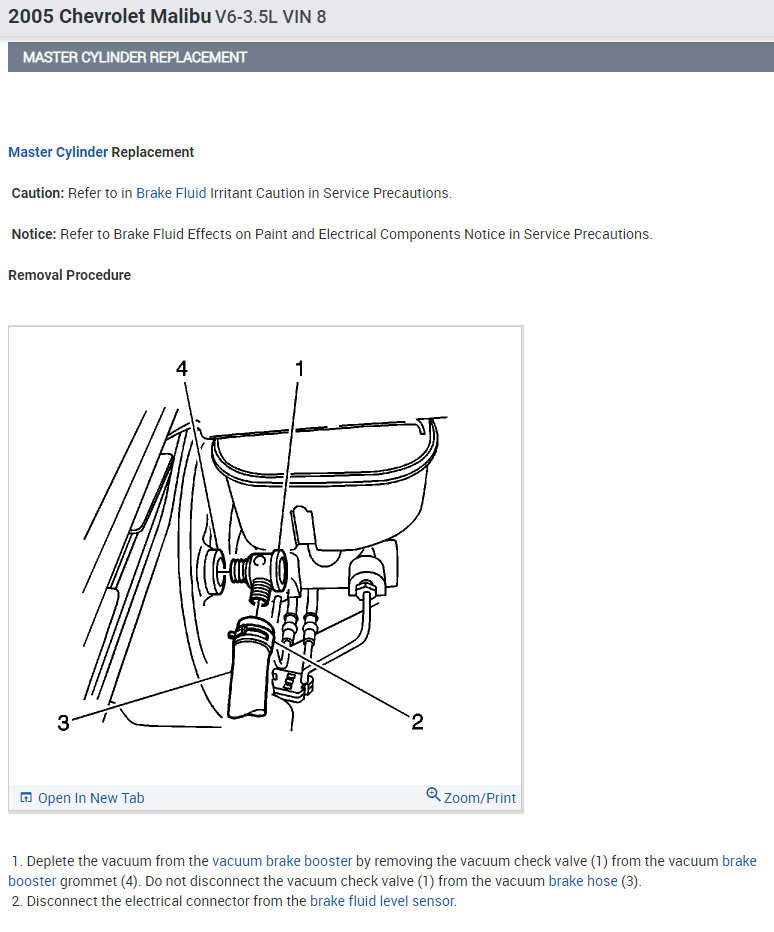 2005 Chevrolet Malibu V6-3.5L VIN 8

MASTER CYLINDER REPLACEMENT

Master Cylinder Replacement

Caution: Refer to in Brake Fluid Irritant Caution in Service Precautions.

Notice: Refer to Brake Fluid Effects on Paint and Electrical Components Notice in Service Precautions.

Removal Procedure

4
1
3
2

Open In New Tab
Zoom/Print

1. Deplete the vacuum from the vacuum brake booster by removing the vacuum check valve (1) from the vacuum brake booster grommet (4). Do not disconnect the vacuum check valve (1) from the vacuum brake hose (3).
2. Disconnect the electrical connector from the brake fluid level sensor.