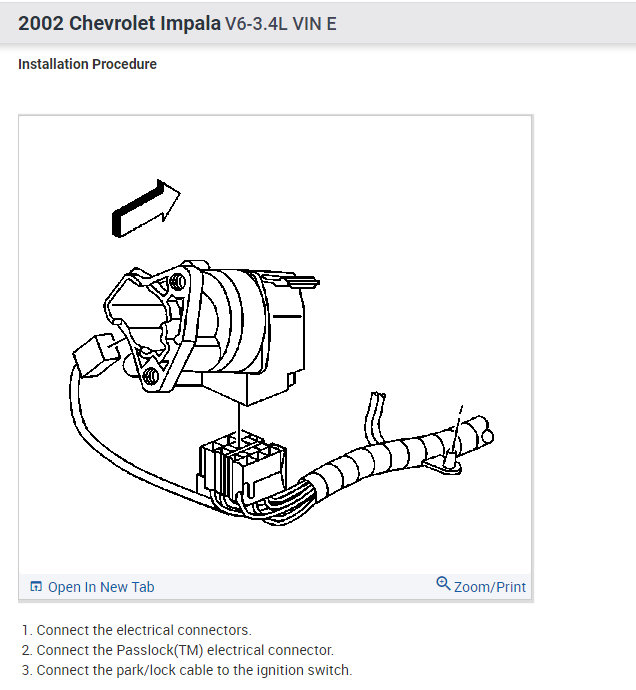 2002 Chevrolet Impala V6-3.4L VIN E

Installation Procedure

Open In New Tab

Zoom/Print

1. Connect the electrical connectors.
2. Connect the Passlock(TM) electrical connector.
3. Connect the park/lock cable to the ignition switch.