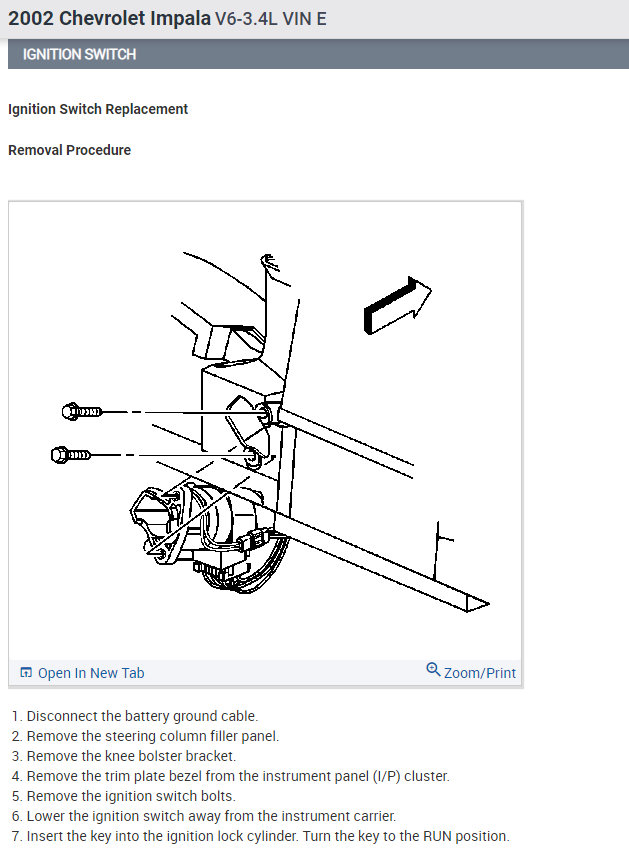 2002 Chevrolet Impala V6-3.4L VIN E

IGNITION SWITCH

Ignition Switch Replacement

Removal Procedure

Open In New Tab

Zoom/Print

1. Disconnect the battery ground cable.
2. Remove the steering column filler panel.
3. Remove the knee bolster bracket.
4. Remove the trim plate bezel from the instrument panel (I/P) cluster.
5. Remove the ignition switch bolts.
6. Lower the ignition switch away from the instrument carrier.
7. Insert the key into the ignition lock cylinder. Turn the key to the RUN position.