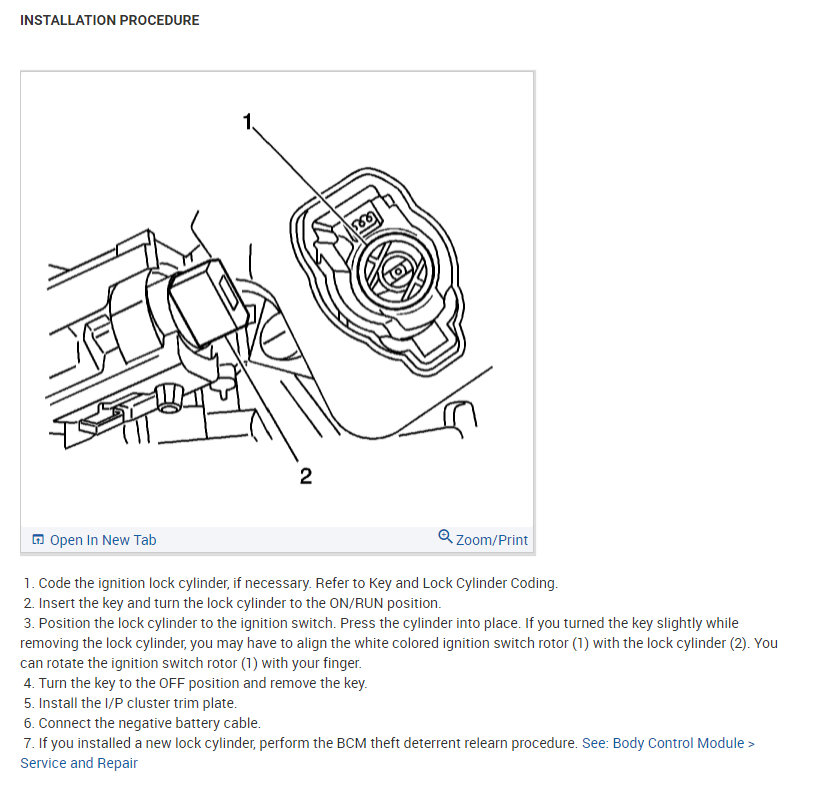 INSTALLATION PROCEDURE

1

2

Open In New Tab

Zoom/Print

1. Code the ignition lock cylinder, if necessary. Refer to Key and Lock Cylinder Coding.
2. Insert the key and turn the lock cylinder to the ON/RUN position.
3. Position the lock cylinder to the ignition switch. Press the cylinder into place. If you turned the key slightly while removing the lock cylinder, you may have to align the white colored ignition switch rotor (1) with the lock cylinder (2). You can rotate the ignition switch rotor (1) with your finger.
4. Turn the key to the OFF position and remove the key.
5. Install the I/P cluster trim plate.
6. Connect the negative battery cable.
7. If you installed a new lock cylinder, perform the BCM theft deterrent relearn procedure. See: Body Control Module > Service and Repair