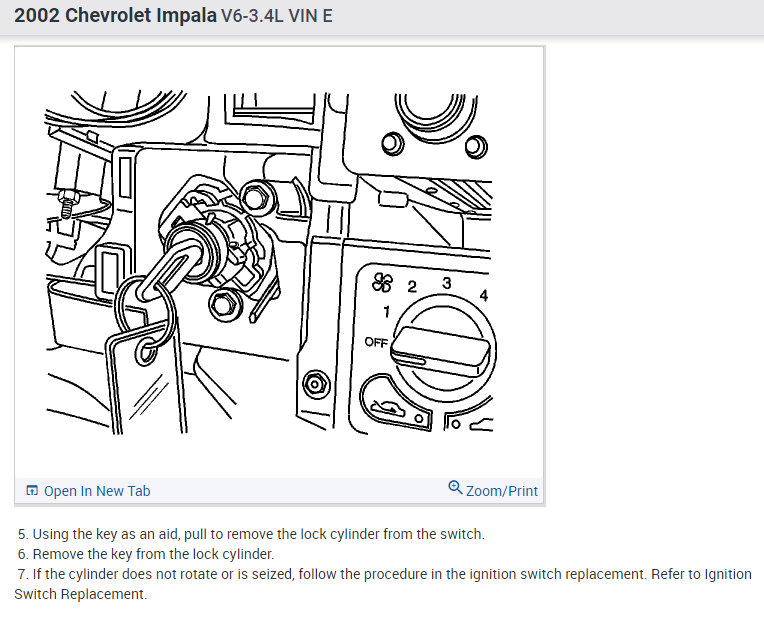 2002 Chevrolet Impala V6-3.4L VIN E

2 3 4 1 OFF

Open In New Tab

Zoom/Print

5. Using the key as an aid, pull to remove the lock cylinder from the switch.
6. Remove the key from the lock cylinder.
7. If the cylinder does not rotate or is seized, follow the procedure in the ignition switch replacement. Refer to Ignition Switch Replacement.