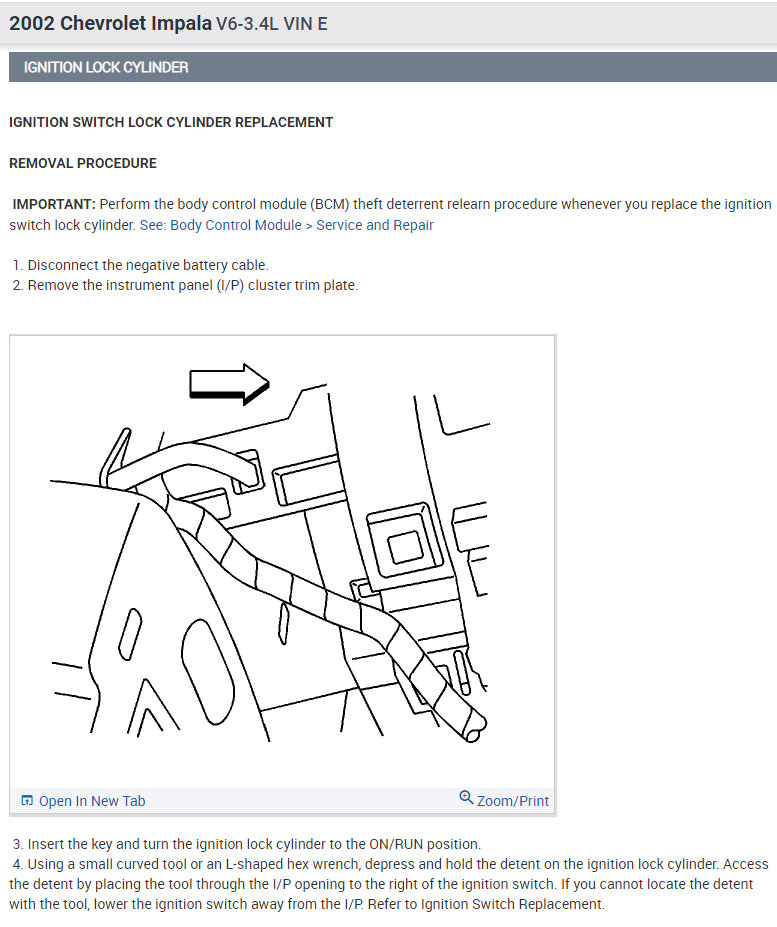 2002 Chevrolet Impala V6-3.4L VIN E

IGNITION LOCK CYLINDER

IGNITION SWITCH LOCK CYLINDER REPLACEMENT

REMOVAL PROCEDURE

IMPORTANT: Perform the body control module (BCM) theft deterrent relearn procedure whenever you replace the ignition switch lock cylinder. See: Body Control Module > Service and Repair

1. Disconnect the negative battery cable.
2. Remove the instrument panel (I/P) cluster trim plate.

Open In New Tab

Zoom/Print

3. Insert the key and turn the ignition lock cylinder to the ON/RUN position.
4. Using a small curved tool or an L-shaped hex wrench, depress and hold the detent on the ignition lock cylinder. Access the detent by placing the tool through the I/P opening to the right of the ignition switch. If you cannot locate the detent with the tool, lower the ignition switch away from the I/P. Refer to Ignition Switch Replacement.