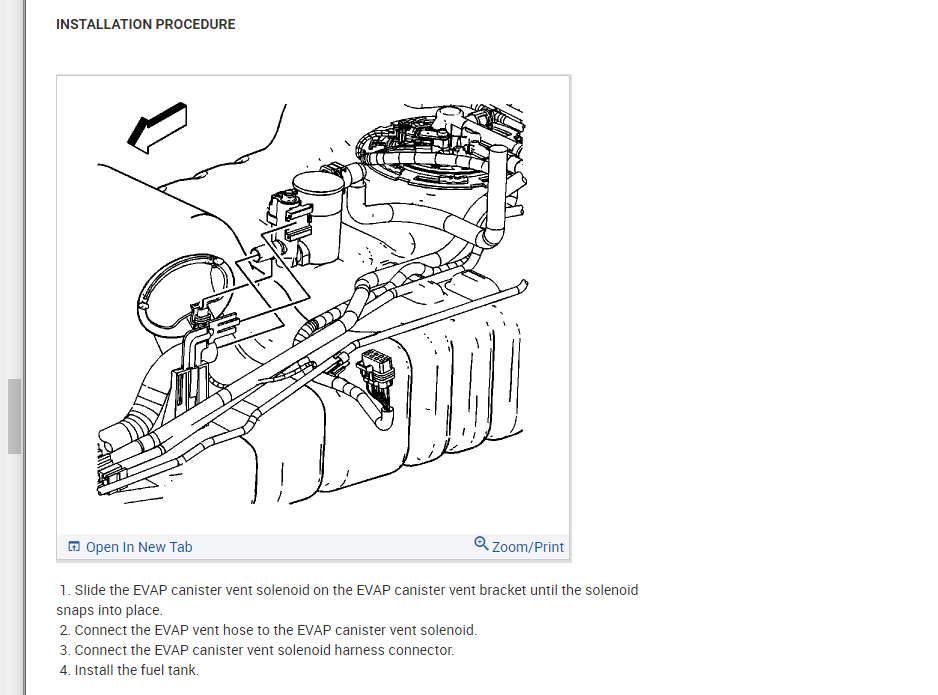 INSTALLATION PROCEDURE

Open In New Tab

Zoom/Print

1. Slide the EVAP canister vent solenoid on the EVAP canister vent bracket until the solenoid snaps into place.
2. Connect the EVAP vent hose to the EVAP canister vent solenoid.
3. Connect the EVAP canister vent solenoid harness connector.
4. Install the fuel tank.