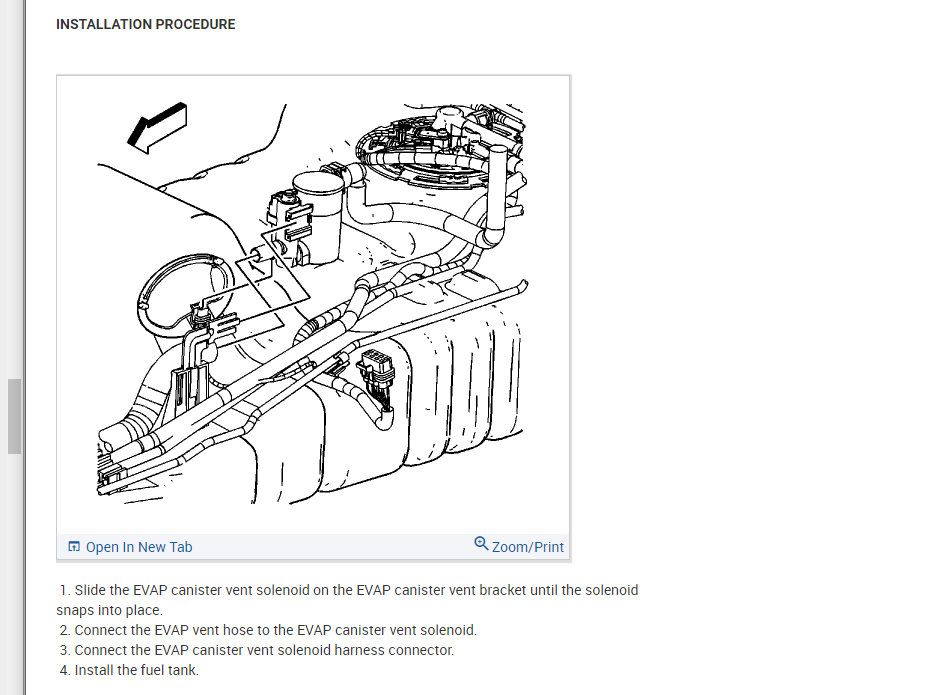 INSTALLATION PROCEDURE

Open In New Tab

Zoom/Print

1. Slide the EVAP canister vent solenoid on the EVAP canister vent bracket until the solenoid snaps into place.
2. Connect the EVAP vent hose to the EVAP canister vent solenoid.
3. Connect the EVAP canister vent solenoid harness connector.
4. Install the fuel tank.