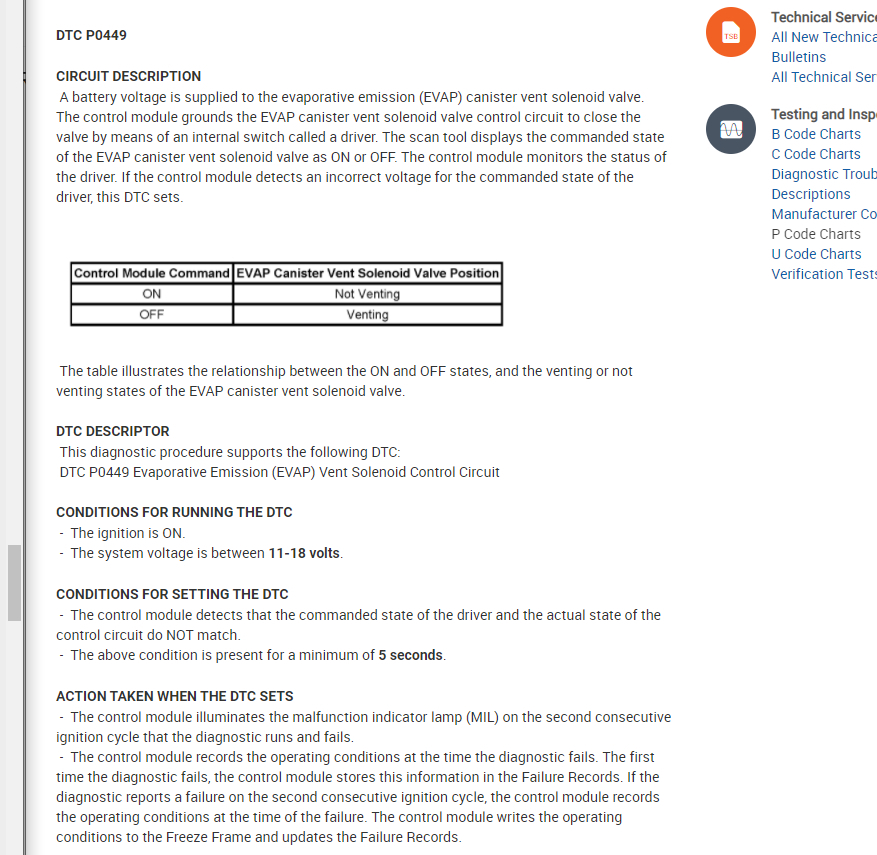 DTC P0449

CIRCUIT DESCRIPTION
A battery voltage is supplied to the evaporative emission (EVAP) canister vent solenoid valve. The control module grounds the EVAP canister vent solenoid valve control circuit to close the valve by means of an internal switch called a driver. The scan tool displays the commanded state of the EVAP canister vent solenoid valve as ON or OFF. The control module monitors the status of the driver. If the control module detects an incorrect voltage for the commanded state of the driver, this DTC sets.

| Control Module Command | EVAP Canister Vent Solenoid Valve Position |
|---|---|
| ON | Not Venting |
| OFF | Venting |

The table illustrates the relationship between the ON and OFF states, and the venting or not venting states of the EVAP canister vent solenoid valve.

DTC DESCRIPTOR
This diagnostic procedure supports the following DTC:
DTC P0449 Evaporative Emission (EVAP) Vent Solenoid Control Circuit

CONDITIONS FOR RUNNING THE DTC
- The ignition is ON.
- The system voltage is between 11-18 volts.

CONDITIONS FOR SETTING THE DTC
- The control module detects that the commanded state of the driver and the actual state of the control circuit do NOT match.
- The above condition is present for a minimum of 5 seconds.

ACTION TAKEN WHEN THE DTC SETS
- The control module illuminates the malfunction indicator lamp (MIL) on the second consecutive ignition cycle that the diagnostic runs and fails.
- The control module records the operating conditions at the time the diagnostic fails. The first time the diagnostic fails, the control module stores this information in the Failure Records. If the diagnostic reports a failure on the second consecutive ignition cycle, the control module records the operating conditions at the time of the failure. The control module writes the operating conditions to the Freeze Frame and updates the Failure Records.

TSB
Technical Servic
All New Technica
Bulletins
All Technical Ser

Testing and Insp
B Code Charts
C Code Charts
Diagnostic Troub
Descriptions
Manufacturer Co
P Code Charts
U Code Charts
Verification Tests