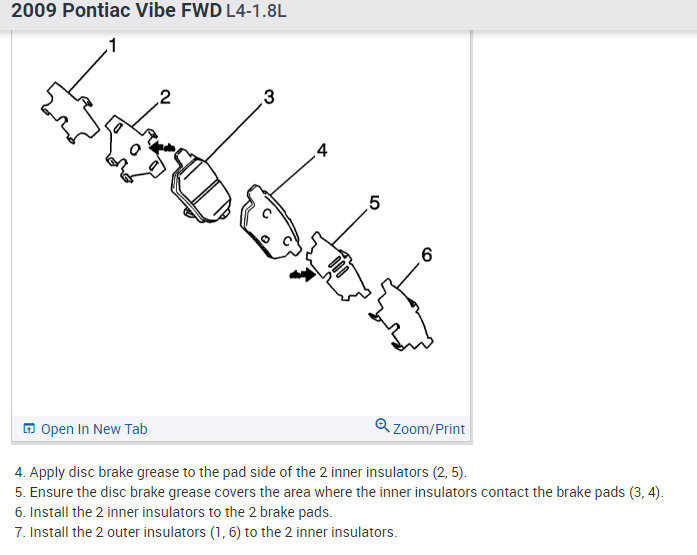 2009 Pontiac Vibe FWD L4-1.8L

1
2
3
4
5
6

Open In New Tab

Zoom/Print

4. Apply disc brake grease to the pad side of the 2 inner insulators (2, 5).
5. Ensure the disc brake grease covers the area where the inner insulators contact the brake pads (3, 4).
6. Install the 2 inner insulators to the 2 brake pads.
7. Install the 2 outer insulators (1, 6) to the 2 inner insulators.