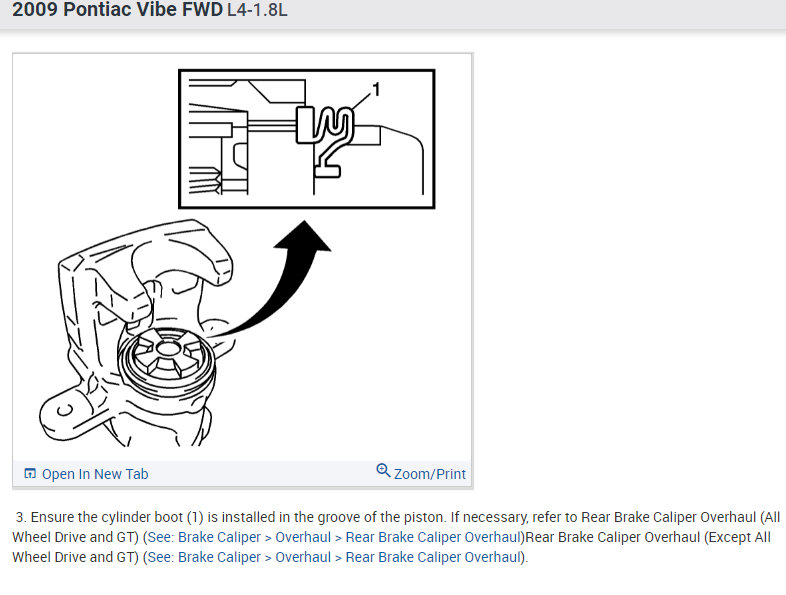 2009 Pontiac Vibe FWD L4-1.8L

1

Open In New Tab

Zoom/Print

3. Ensure the cylinder boot (1) is installed in the groove of the piston. If necessary, refer to Rear Brake Caliper Overhaul (All Wheel Drive and GT) (See: Brake Caliper > Overhaul > Rear Brake Caliper Overhaul)Rear Brake Caliper Overhaul (Except All Wheel Drive and GT) (See: Brake Caliper > Overhaul > Rear Brake Caliper Overhaul).