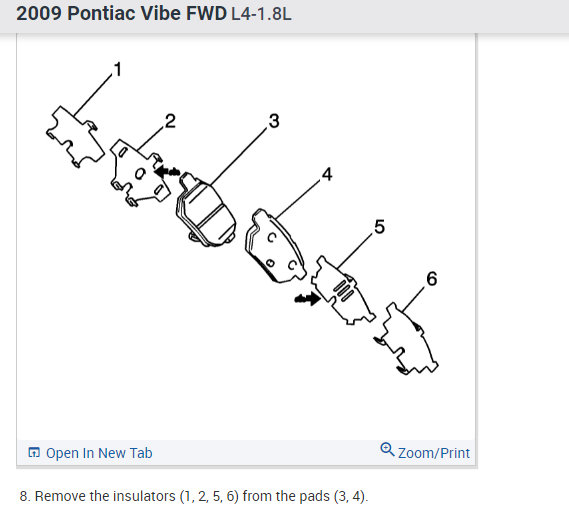 2009 Pontiac Vibe FWD L4-1.8L

1
2
3
4
5
6

Open In New Tab
Zoom/Print

8. Remove the insulators (1, 2, 5, 6) from the pads (3, 4).