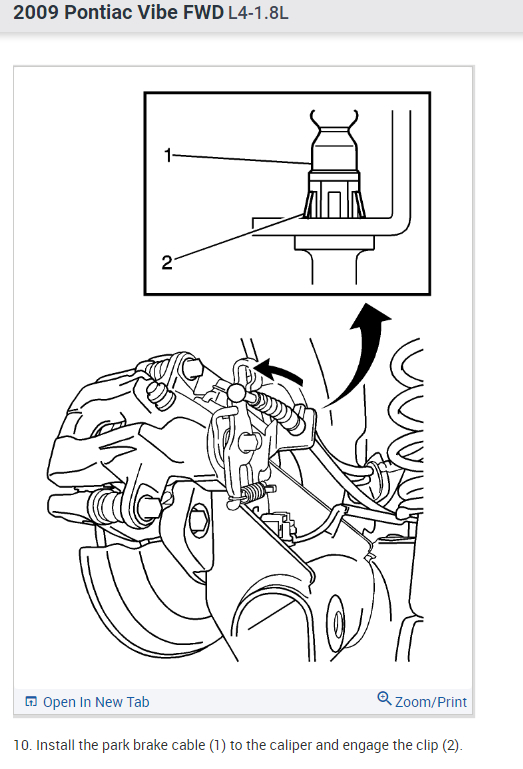 2009 Pontiac Vibe FWD L4-1.8L

1

2

Open In New Tab

Zoom/Print

10. Install the park brake cable (1) to the caliper and engage the clip (2).