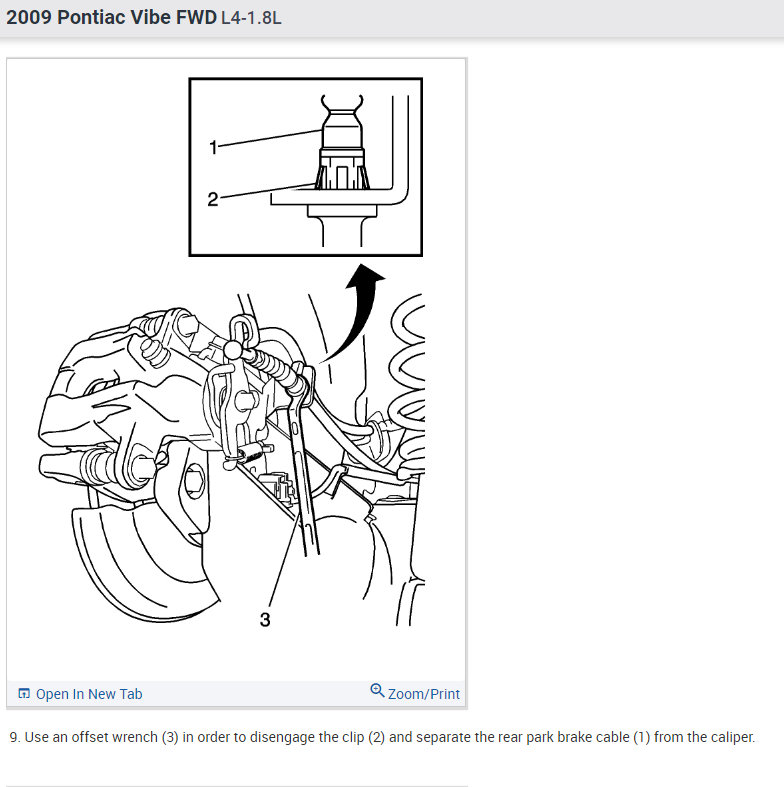 2009 Pontiac Vibe FWD L4-1.8L

1
2
3

Open In New Tab
Zoom/Print

9. Use an offset wrench (3) in order to disengage the clip (2) and separate the rear park brake cable (1) from the caliper.