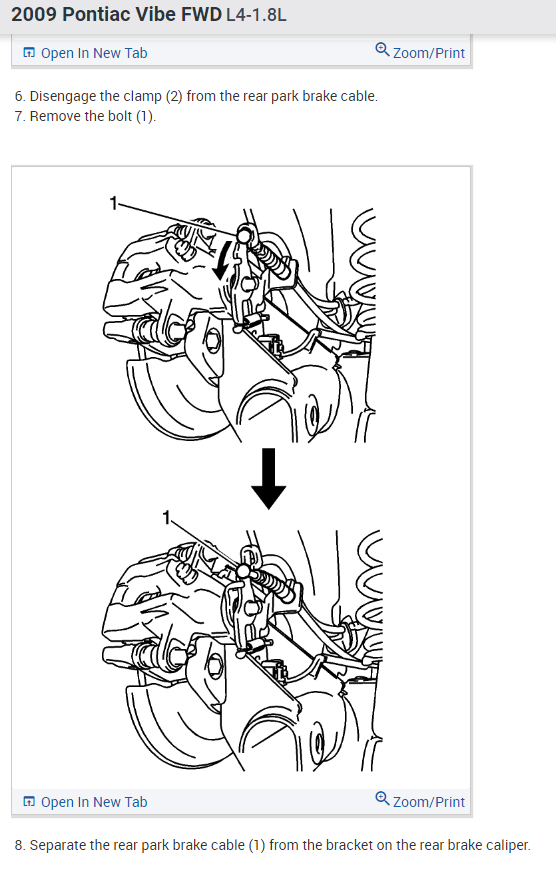 2009 Pontiac Vibe FWD L4-1.8L

Open In New Tab Zoom/Print

6. Disengage the clamp (2) from the rear park brake cable.
7. Remove the bolt (1).

1

1

Open In New Tab Zoom/Print

8. Separate the rear park brake cable (1) from the bracket on the rear brake caliper.