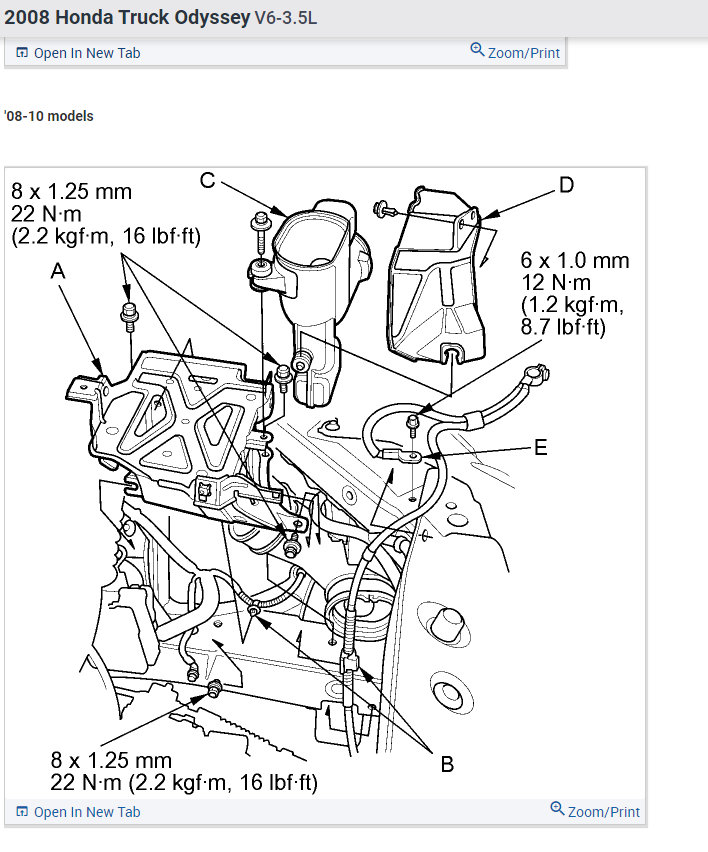 2008 Honda Truck Odyssey V6-3.5L

Open In New Tab Zoom/Print

'08-10 models

8 x 1.25 mm
22 N·m
(2.2 kgf·m, 16 lbf·ft)

C

D

A

6 x 1.0 mm
12 N·m
(1.2 kgf·m,
8.7 lbf·ft)

E

8 x 1.25 mm
22 N·m (2.2 kgf·m, 16 lbf·ft)

B

Open In New Tab Zoom/Print