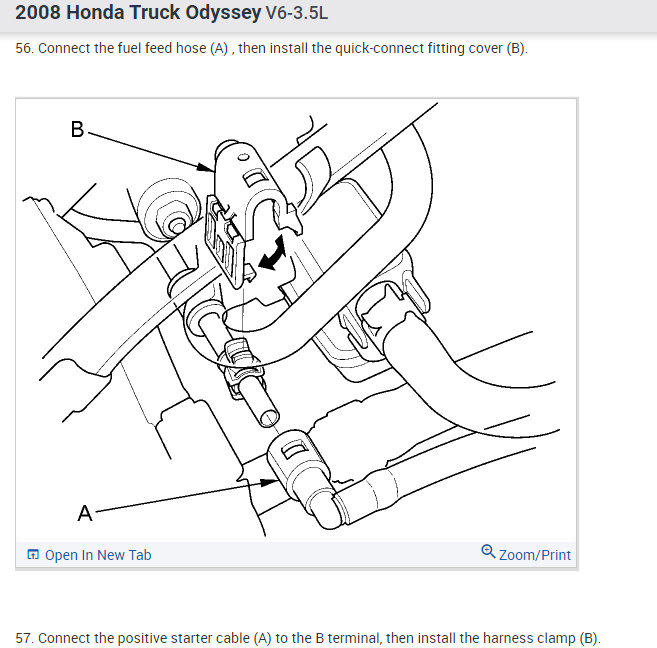 2008 Honda Truck Odyssey V6-3.5L

56. Connect the fuel feed hose (A) , then install the quick-connect fitting cover (B).

B

A

Open In New Tab

Zoom/Print

57. Connect the positive starter cable (A) to the B terminal, then install the harness clamp (B).