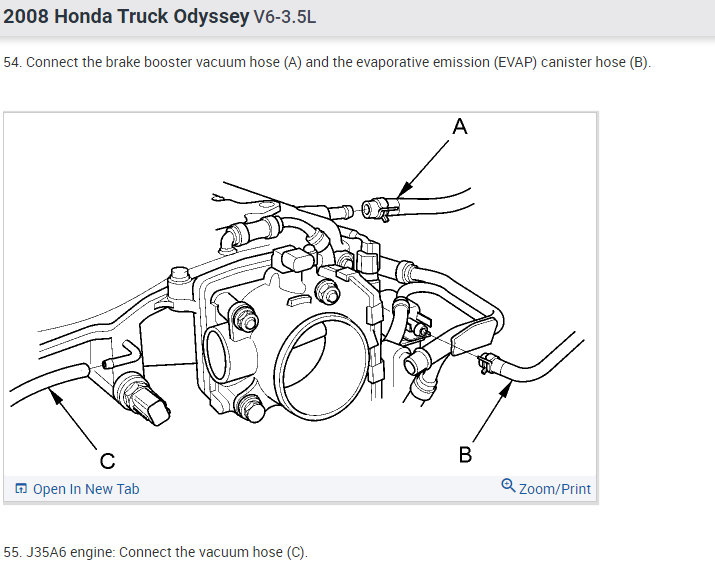 2008 Honda Truck Odyssey V6-3.5L

54. Connect the brake booster vacuum hose (A) and the evaporative emission (EVAP) canister hose (B).

A

C

B

Open In New Tab

Zoom/Print

55. J35A6 engine: Connect the vacuum hose (C).