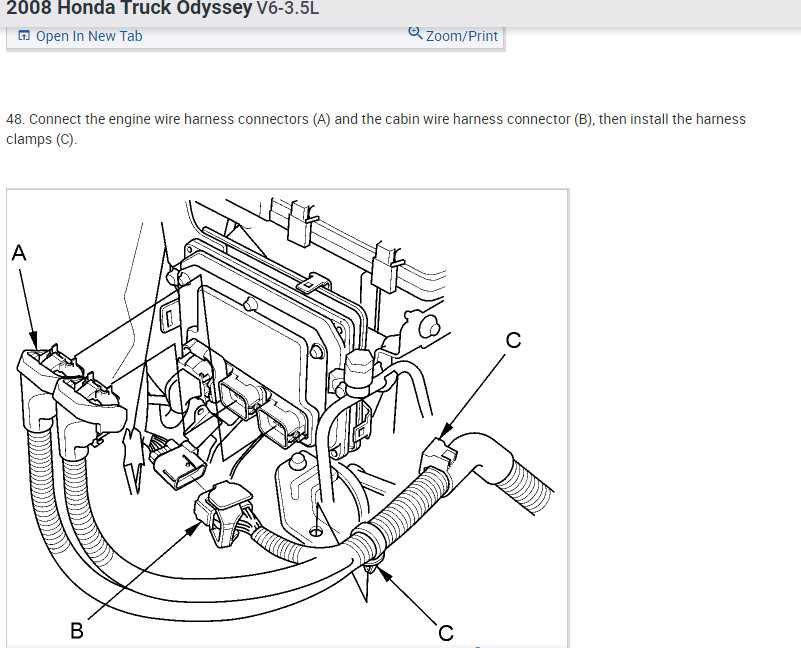 2008 Honda Truck Odyssey V6-3.5L

Open In New Tab

Zoom/Print

48. Connect the engine wire harness connectors (A) and the cabin wire harness connector (B), then install the harness clamps (C).

A

C

B

C