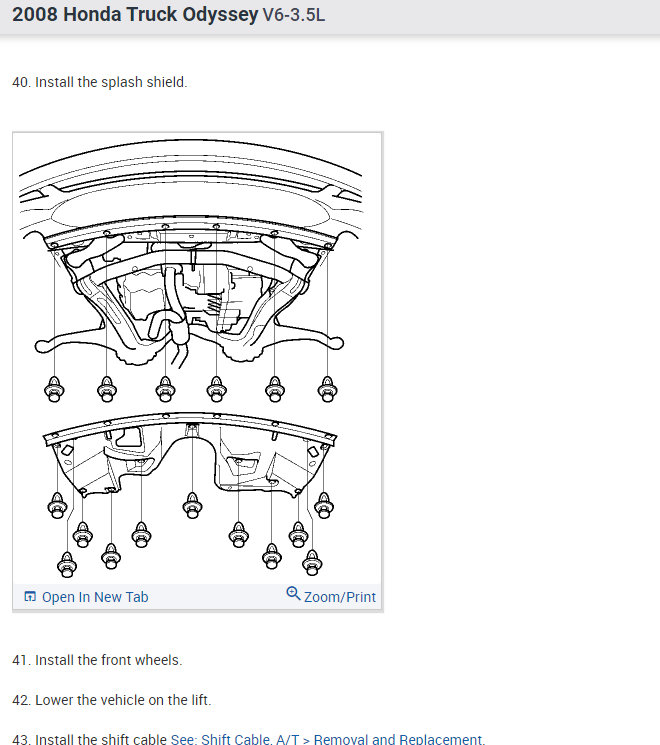 2008 Honda Truck Odyssey V6-3.5L

40. Install the splash shield.

Open In New Tab

Zoom/Print

41. Install the front wheels.

42. Lower the vehicle on the lift.

43. Install the shift cable See: Shift Cable, A/T > Removal and Replacement.