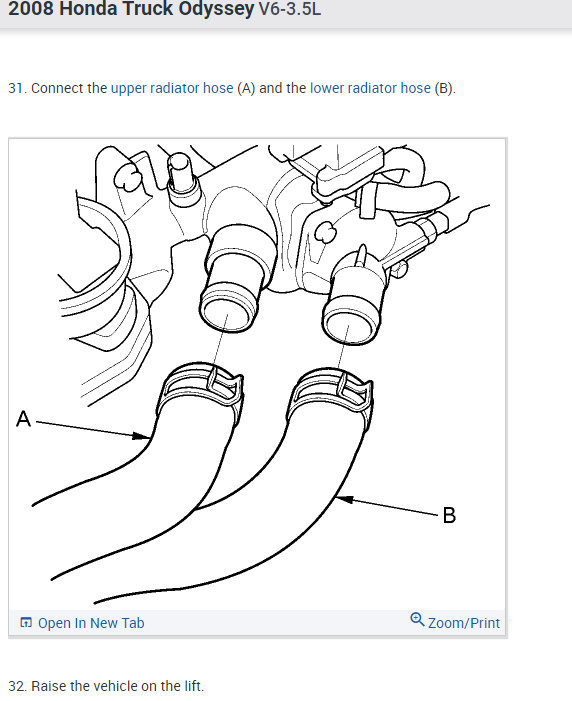 2008 Honda Truck Odyssey V6-3.5L

31. Connect the upper radiator hose (A) and the lower radiator hose (B).

A

B

Open In New Tab

Zoom/Print

32. Raise the vehicle on the lift.