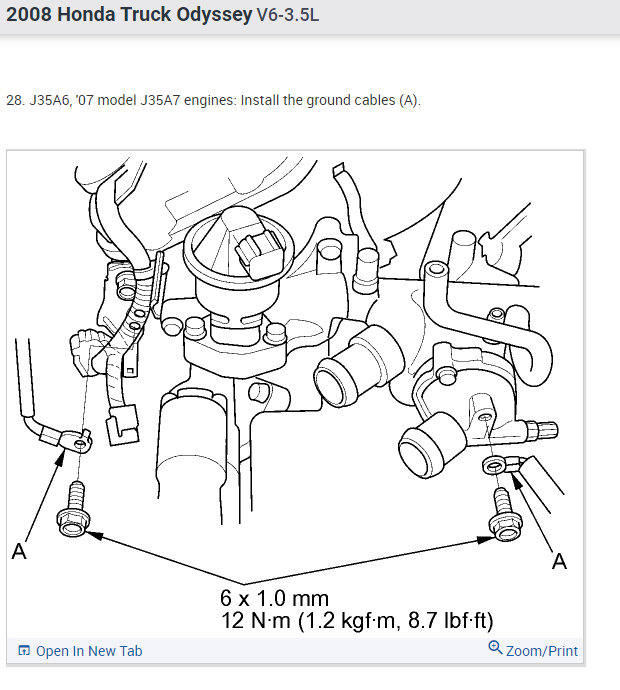 2008 Honda Truck Odyssey V6-3.5L

28. J35A6, '07 model J35A7 engines: Install the ground cables (A).

A

A

6 x 1.0 mm
12 N·m (1.2 kgf·m, 8.7 lbf·ft)

Open In New Tab

Zoom/Print