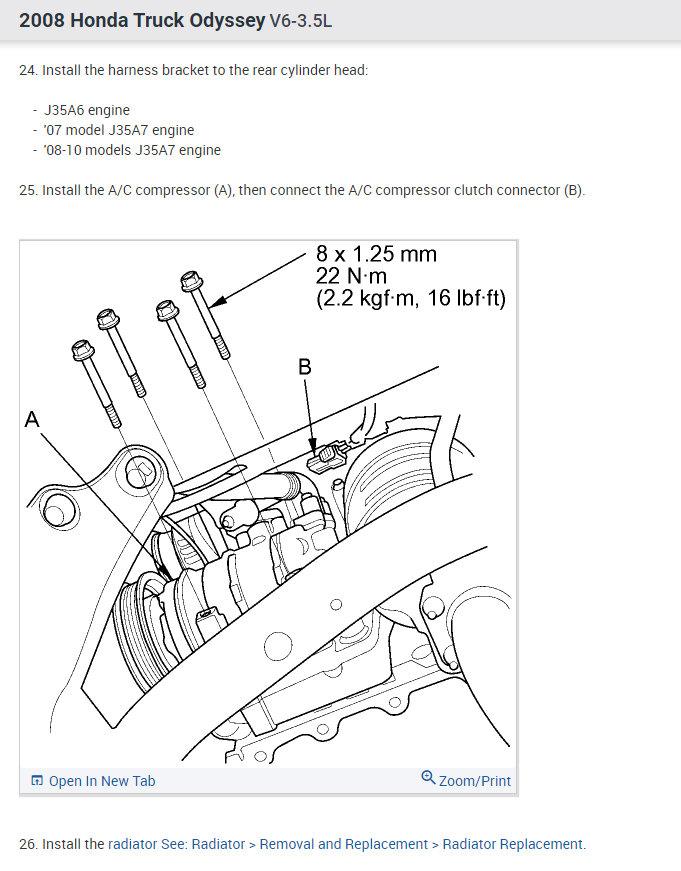 2008 Honda Truck Odyssey V6-3.5L

24. Install the harness bracket to the rear cylinder head:

- J35A6 engine
- '07 model J35A7 engine
- '08-10 models J35A7 engine

25. Install the A/C compressor (A), then connect the A/C compressor clutch connector (B).

8 x 1.25 mm
22 N·m
(2.2 kgf·m, 16 lbf·ft)

B

A

Open In New Tab

Zoom/Print

26. Install the radiator See: Radiator > Removal and Replacement > Radiator Replacement.