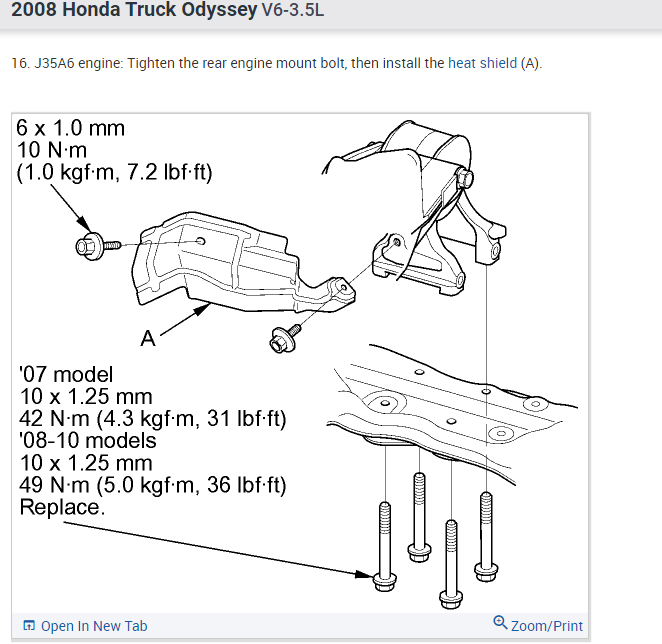 2008 Honda Truck Odyssey V6-3.5L

16. J35A6 engine: Tighten the rear engine mount bolt, then install the heat shield (A).

6 x 1.0 mm
10 N·m
(1.0 kgf·m, 7.2 lbf·ft)

A

'07 model
10 x 1.25 mm
42 N·m (4.3 kgf·m, 31 lbf·ft)
'08-10 models
10 x 1.25 mm
49 N·m (5.0 kgf·m, 36 lbf·ft)
Replace.

Open In New Tab

Zoom/Print