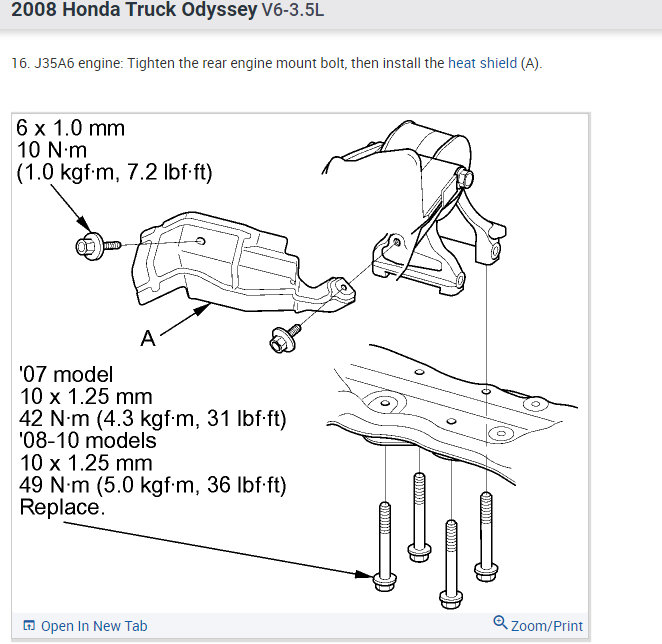 2008 Honda Truck Odyssey V6-3.5L

16. J35A6 engine: Tighten the rear engine mount bolt, then install the heat shield (A).

6 x 1.0 mm
10 N·m
(1.0 kgf·m, 7.2 lbf·ft)

A

'07 model
10 x 1.25 mm
42 N·m (4.3 kgf·m, 31 lbf·ft)
'08-10 models
10 x 1.25 mm
49 N·m (5.0 kgf·m, 36 lbf·ft)
Replace.

Open In New Tab

Zoom/Print