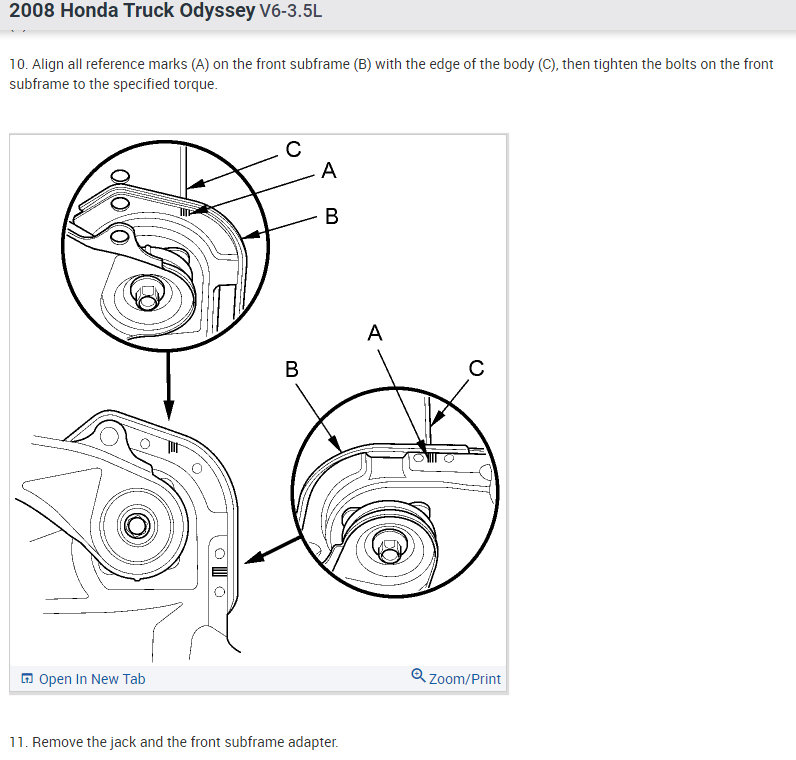 2008 Honda Truck Odyssey V6-3.5L

10. Align all reference marks (A) on the front subframe (B) with the edge of the body (C), then tighten the bolts on the front subframe to the specified torque.

C
A
B
A
B
C

Open In New Tab
Zoom/Print

11. Remove the jack and the front subframe adapter.