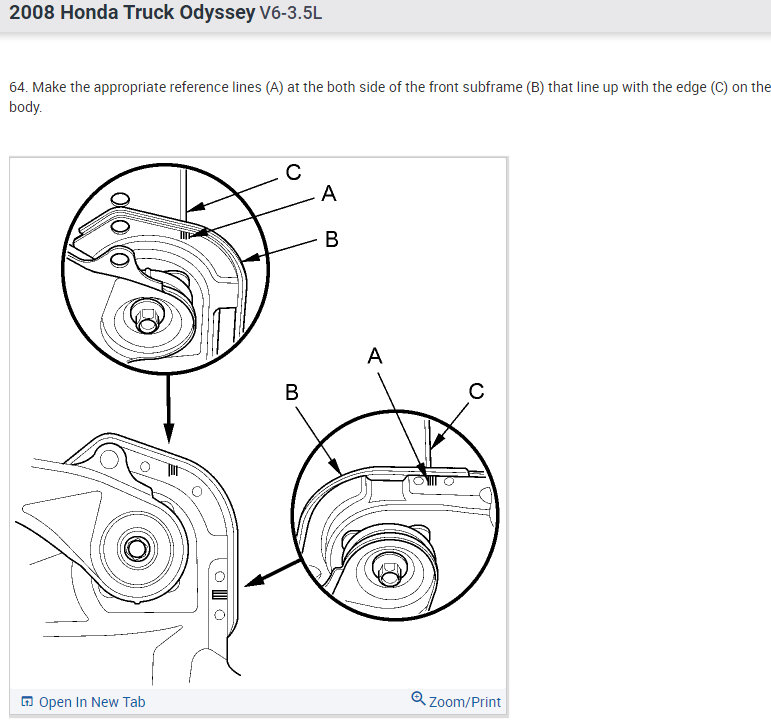 2008 Honda Truck Odyssey V6-3.5L

64. Make the appropriate reference lines (A) at the both side of the front subframe (B) that line up with the edge (C) on the body.

C
A
B
A
B
C

Open In New Tab
Zoom/Print