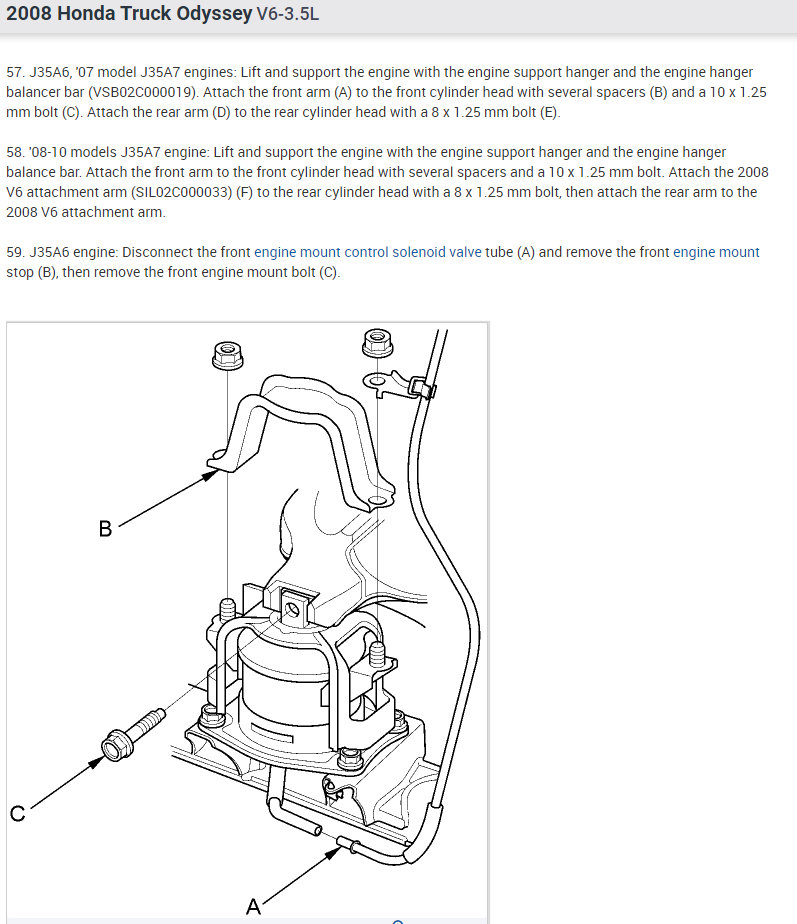 2008 Honda Truck Odyssey V6-3.5L

57. J35A6, '07 model J35A7 engines: Lift and support the engine with the engine support hanger and the engine hanger balancer bar (VSB02C000019). Attach the front arm (A) to the front cylinder head with several spacers (B) and a 10 x 1.25 mm bolt (C). Attach the rear arm (D) to the rear cylinder head with a 8 x 1.25 mm bolt (E).

58. '08-10 models J35A7 engine: Lift and support the engine with the engine support hanger and the engine hanger balance bar. Attach the front arm to the front cylinder head with several spacers and a 10 x 1.25 mm bolt. Attach the 2008 V6 attachment arm (SIL02C000033) (F) to the rear cylinder head with a 8 x 1.25 mm bolt, then attach the rear arm to the 2008 V6 attachment arm.

59. J35A6 engine: Disconnect the front engine mount control solenoid valve tube (A) and remove the front engine mount stop (B), then remove the front engine mount bolt (C).

B

C

A