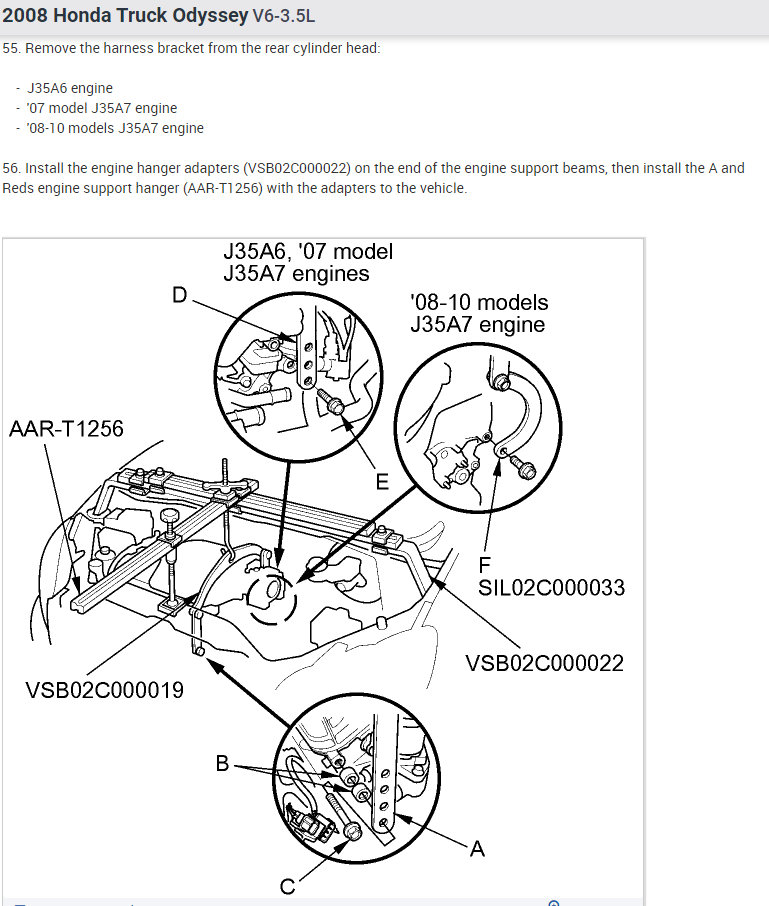 2008 Honda Truck Odyssey V6-3.5L

55. Remove the harness bracket from the rear cylinder head:

- J35A6 engine
- '07 model J35A7 engine
- '08-10 models J35A7 engine

56. Install the engine hanger adapters (VSB02C000022) on the end of the engine support beams, then install the A and Reds engine support hanger (AAR-T1256) with the adapters to the vehicle.

J35A6, '07 model J35A7 engines

D

'08-10 models J35A7 engine

AAR-T1256

E

F

SIL02C000033

VSB02C000022

VSB02C000019

B

A

C