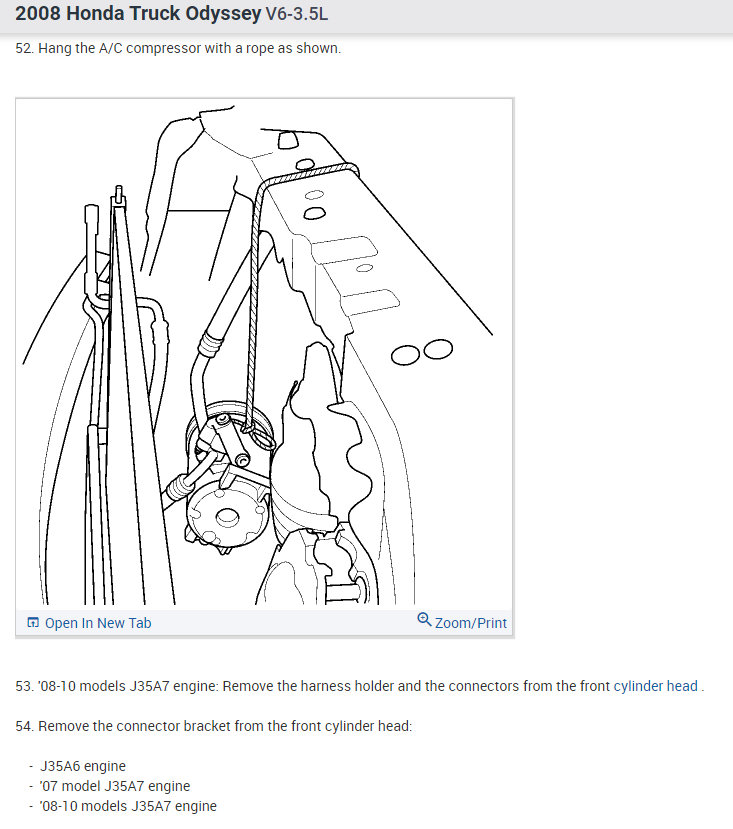 2008 Honda Truck Odyssey V6-3.5L

52. Hang the A/C compressor with a rope as shown.

Open In New Tab
Zoom/Print

53. '08-10 models J35A7 engine: Remove the harness holder and the connectors from the front cylinder head .

54. Remove the connector bracket from the front cylinder head:

- J35A6 engine
- '07 model J35A7 engine
- '08-10 models J35A7 engine