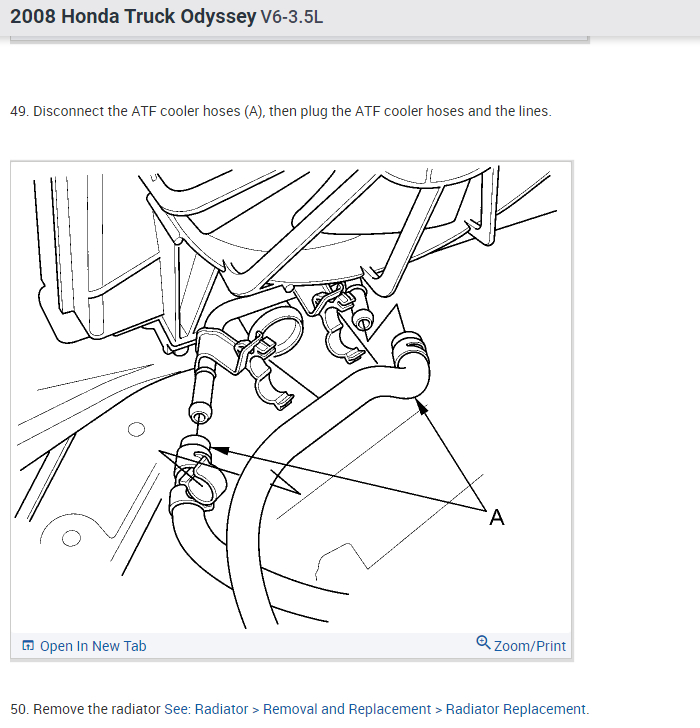 2008 Honda Truck Odyssey V6-3.5L

49. Disconnect the ATF cooler hoses (A), then plug the ATF cooler hoses and the lines.

A

Open In New Tab

Zoom/Print

50. Remove the radiator See: Radiator > Removal and Replacement > Radiator Replacement.