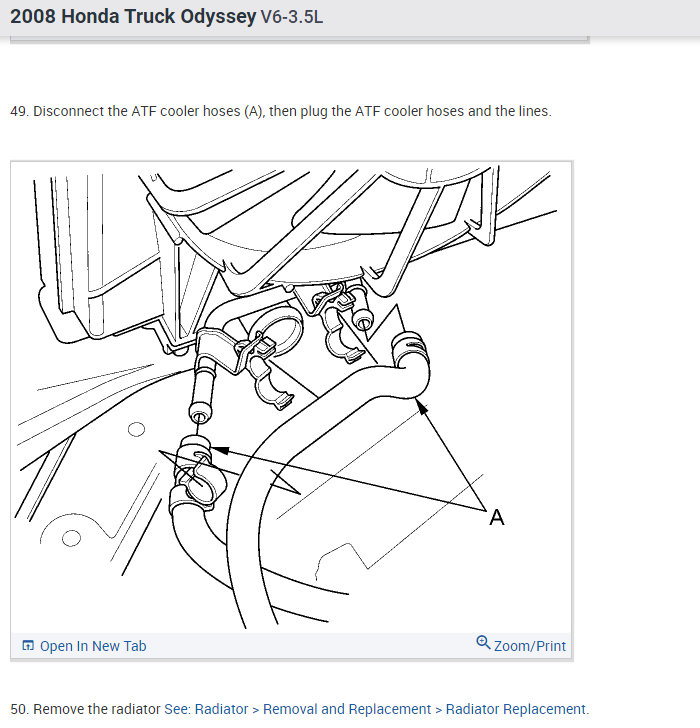 2008 Honda Truck Odyssey V6-3.5L

49. Disconnect the ATF cooler hoses (A), then plug the ATF cooler hoses and the lines.

A

Open In New Tab

Zoom/Print

50. Remove the radiator See: Radiator > Removal and Replacement > Radiator Replacement.