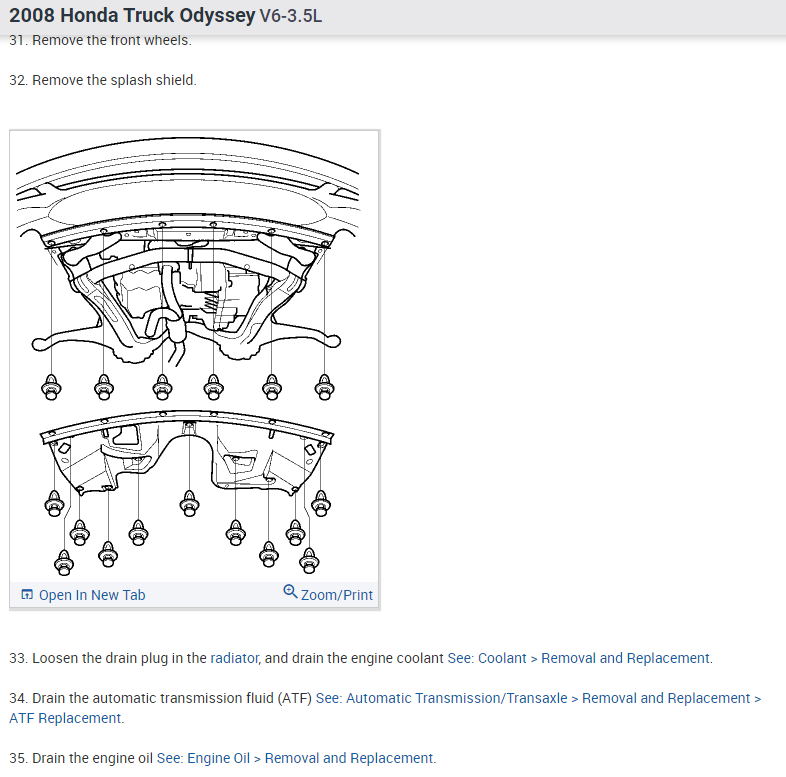 2008 Honda Truck Odyssey V6-3.5L

31. Remove the front wheels.

32. Remove the splash shield.

Open In New Tab

Zoom/Print

33. Loosen the drain plug in the radiator, and drain the engine coolant See: Coolant > Removal and Replacement.

34. Drain the automatic transmission fluid (ATF) See: Automatic Transmission/Transaxle > Removal and Replacement > ATF Replacement.

35. Drain the engine oil See: Engine Oil > Removal and Replacement.